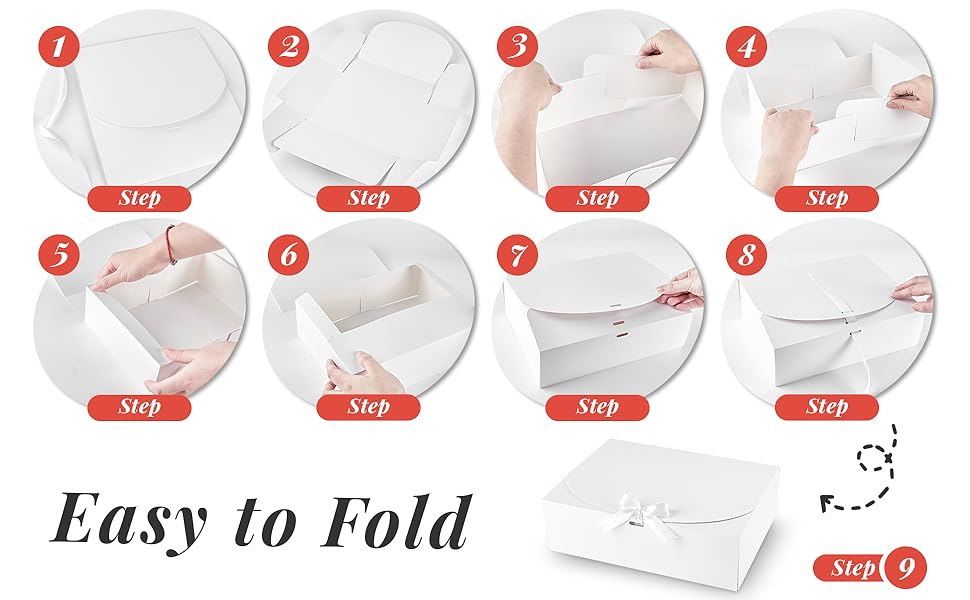 1
Step
2
Step
3
Step
4
Step
5
Step
6
Step
7
Step
8
Step
Easy to Fold
Step 9