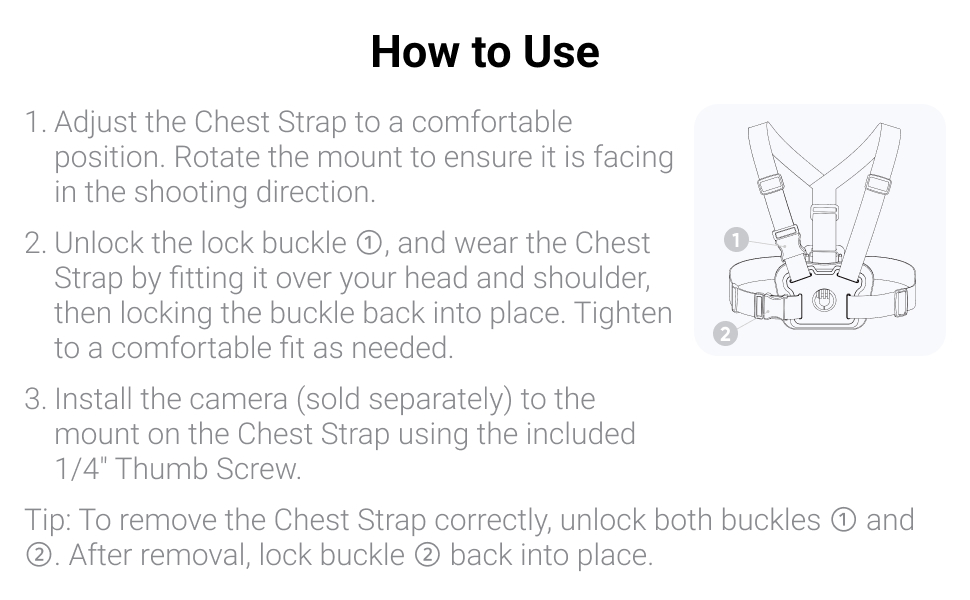 How to Use

1. Adjust the Chest Strap to a comfortable position. Rotate the mount to ensure it is facing in the shooting direction.

2. Unlock the lock buckle ①, and wear the Chest Strap by fitting it over your head and shoulder, then locking the buckle back into place. Tighten to a comfortable fit as needed.

3. Install the camera (sold separately) to the mount on the Chest Strap using the included 1/4" Thumb Screw.

1

2

Tip: To remove the Chest Strap correctly, unlock both buckles ① and ②. After removal, lock buckle ② back into place.