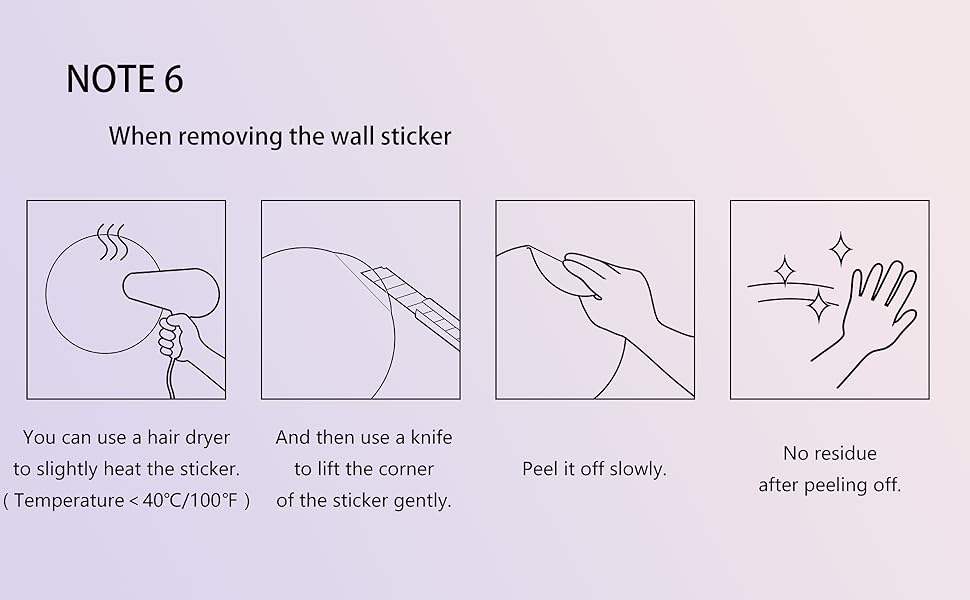 NOTE 6

When removing the wall sticker

You can use a hair dryer to slightly heat the sticker. ( Temperature < 40℃/100℉ )

And then use a knife to lift the corner of the sticker gently.

Peel it off slowly.

No residue after peeling off.