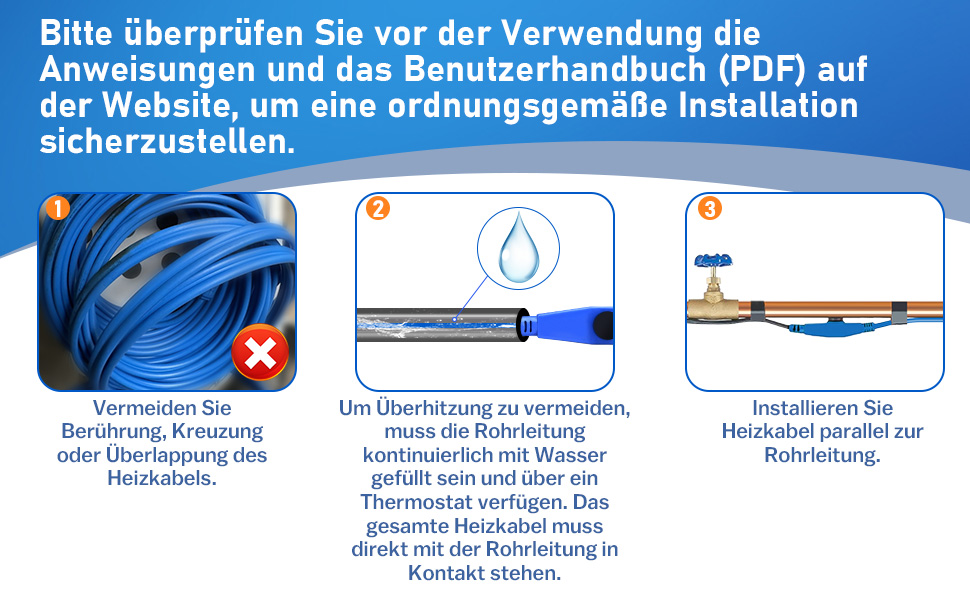 Bitte überprüfen Sie vor der Verwendung die Anweisungen und das Benutzerhandbuch (PDF) auf der Website, um eine ordnungsgemäße Installation sicherzustellen.

1

Vermeiden Sie Berührung, Kreuzung oder Überlappung des Heizkabels.

2

Um Überhitzung zu vermeiden, muss die Rohrleitung kontinuierlich mit Wasser gefüllt sein und über ein Thermostat verfügen. Das gesamte Heizkabel muss direkt mit der Rohrleitung in Kontakt stehen.

3

Installieren Sie Heizkabel parallel zur Rohrleitung.