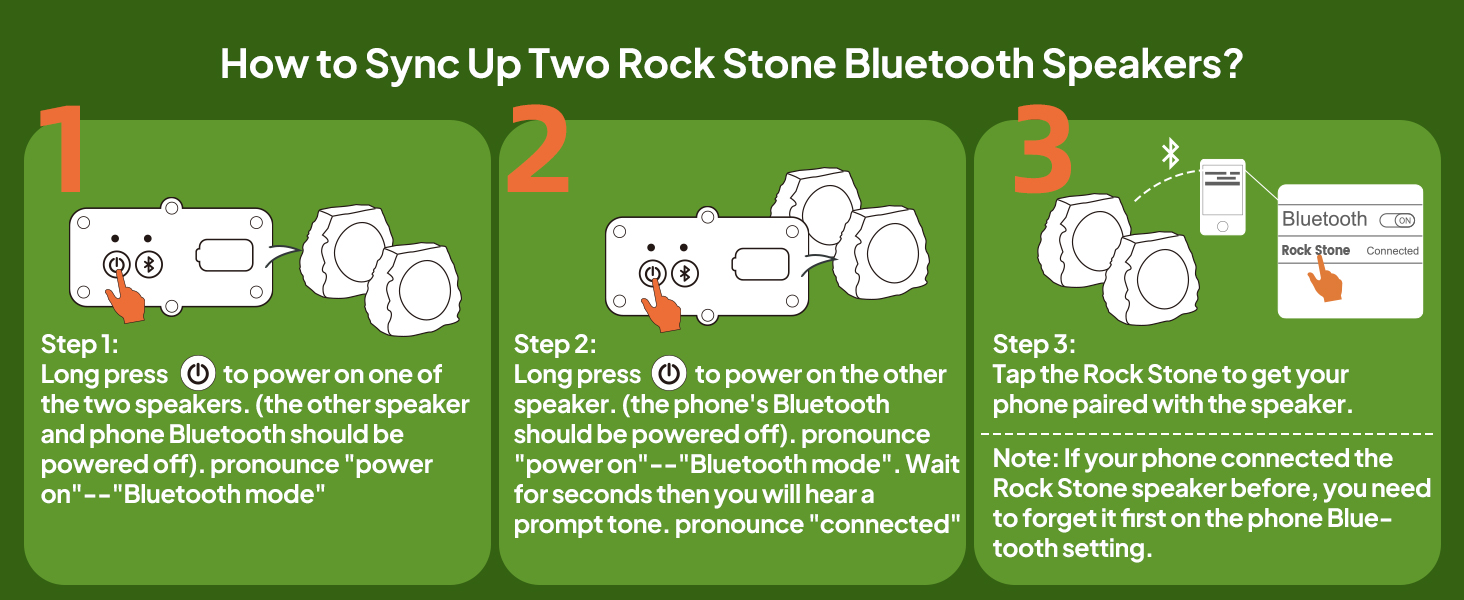 How to Sync Up Two Rock Stone Bluetooth Speakers?

1

Step 1:
Long press to power on one of the two speakers. (the other speaker and phone Bluetooth should be powered off). pronounce "power on"--"Bluetooth mode"

2

Step 2:
Long press to power on the other speaker. (the phone's Bluetooth should be powered off). pronounce "power on"--"Bluetooth mode". Wait for seconds then you will hear a prompt tone. pronounce "connected"

3

Bluetooth ON
Rock Stone Connected

Step 3:
Tap the Rock Stone to get your phone paired with the speaker.

Note: If your phone connected the Rock Stone speaker before, you need to forget it first on the phone Bluetooth setting.