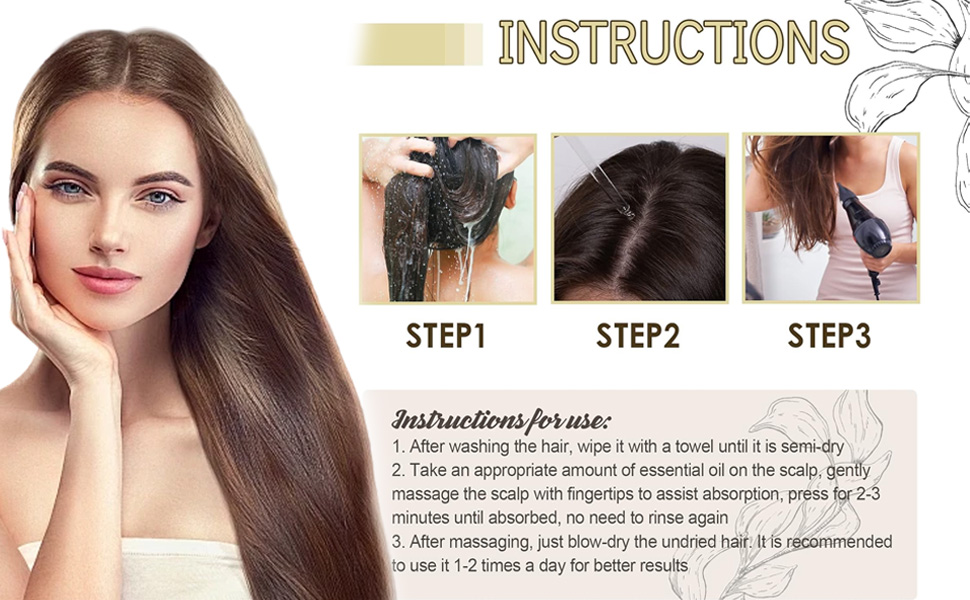 INSTRUCTIONS

STEP1

STEP2

STEP3

Instructions for use:
1. After washing the hair, wipe it with a towel until it is semi-dry
2. Take an appropriate amount of essential oil on the scalp, gently massage the scalp with fingertips to assist absorption, press for 2-3 minutes until absorbed, no need to rinse again
3. After massaging, just blow-dry the undried hair. It is recommended to use it 1-2 times a day for better results