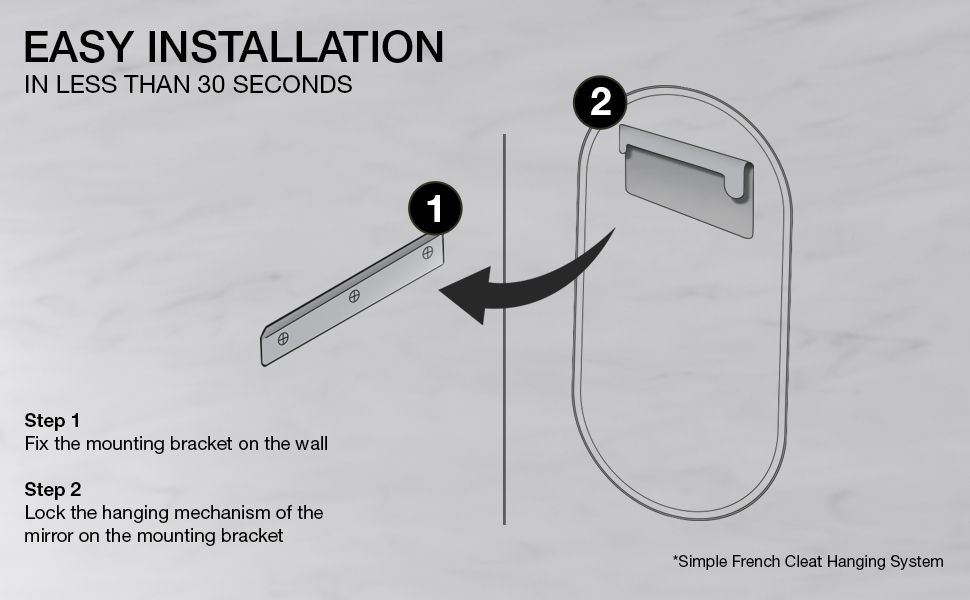 EASY INSTALLATION
IN LESS THAN 30 SECONDS

2

1

Step 1
Fix the mounting bracket on the wall

Step 2
Lock the hanging mechanism of the mirror on the mounting bracket

*Simple French Cleat Hanging System