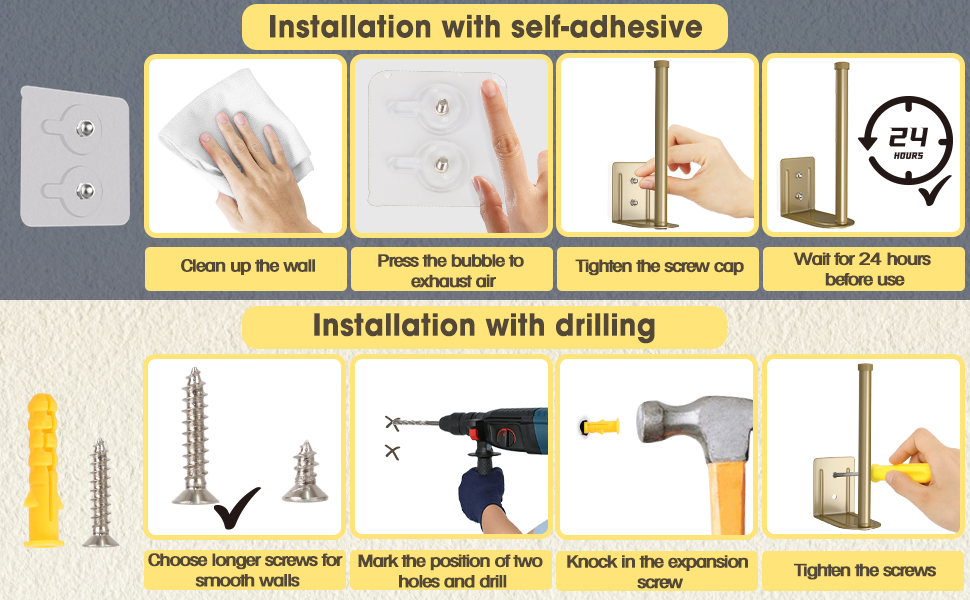 Installation with self-adhesive

24 HOURS

Clean up the wall

Press the bubble to exhaust air

Tighten the screw cap

Wait for 24 hours before use

Installation with drilling

Choose longer screws for smooth walls

Mark the position of two holes and drill

Knock in the expansion screw

Tighten the screws