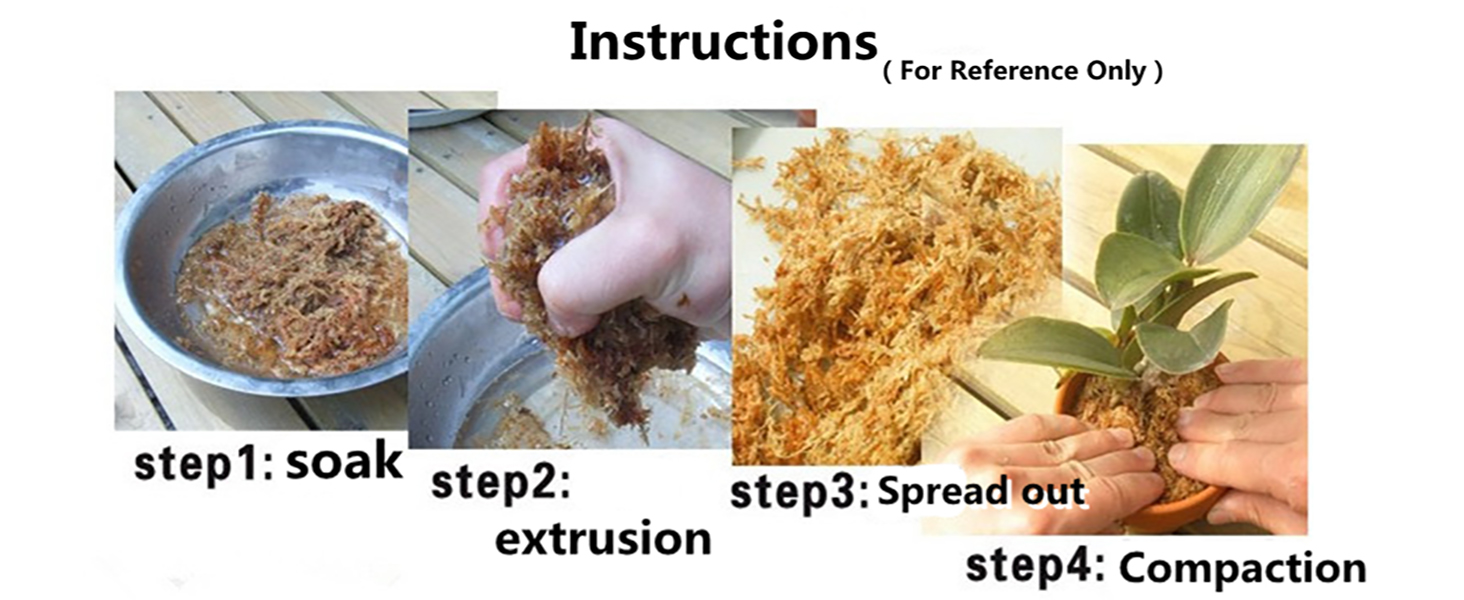 Instructions ( For Reference Only )

step1: soak

step2: extrusion

step3: Spread out

step4: Compaction