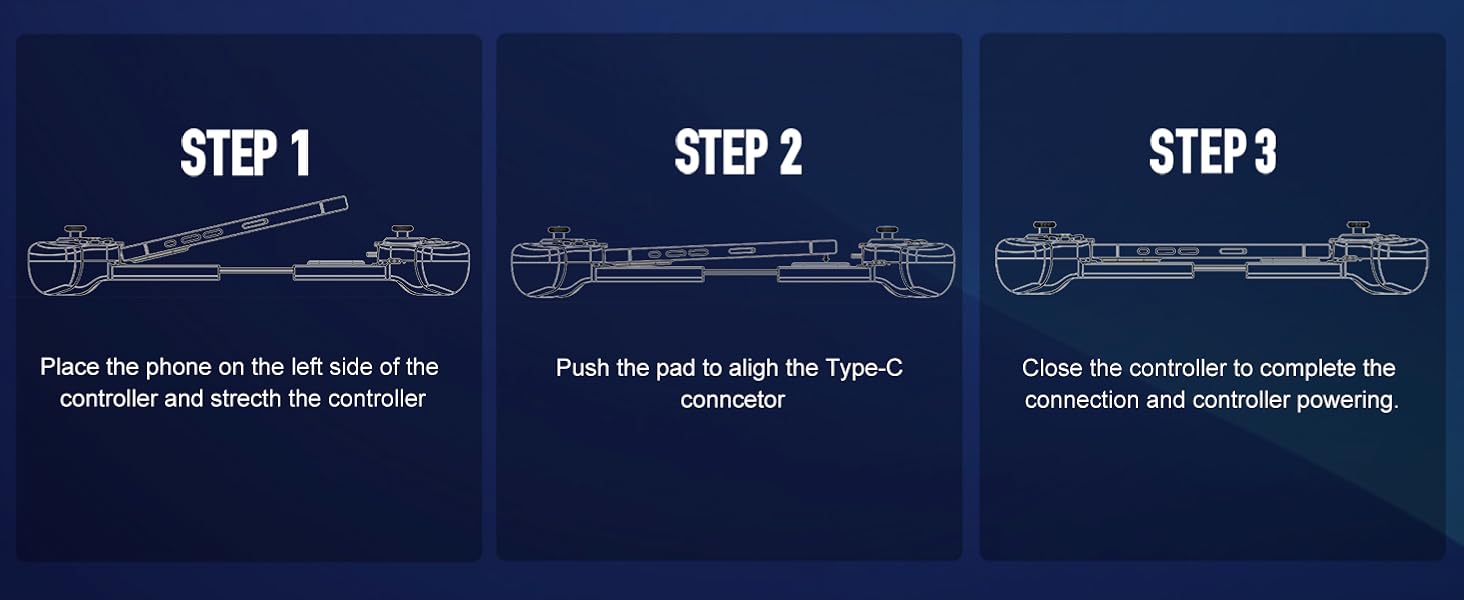 STEP 1

Place the phone on the left side of the controller and strecth the controller

STEP 2

Push the pad to aligh the Type-C conncetor

STEP 3

Close the controller to complete the connection and controller powering.