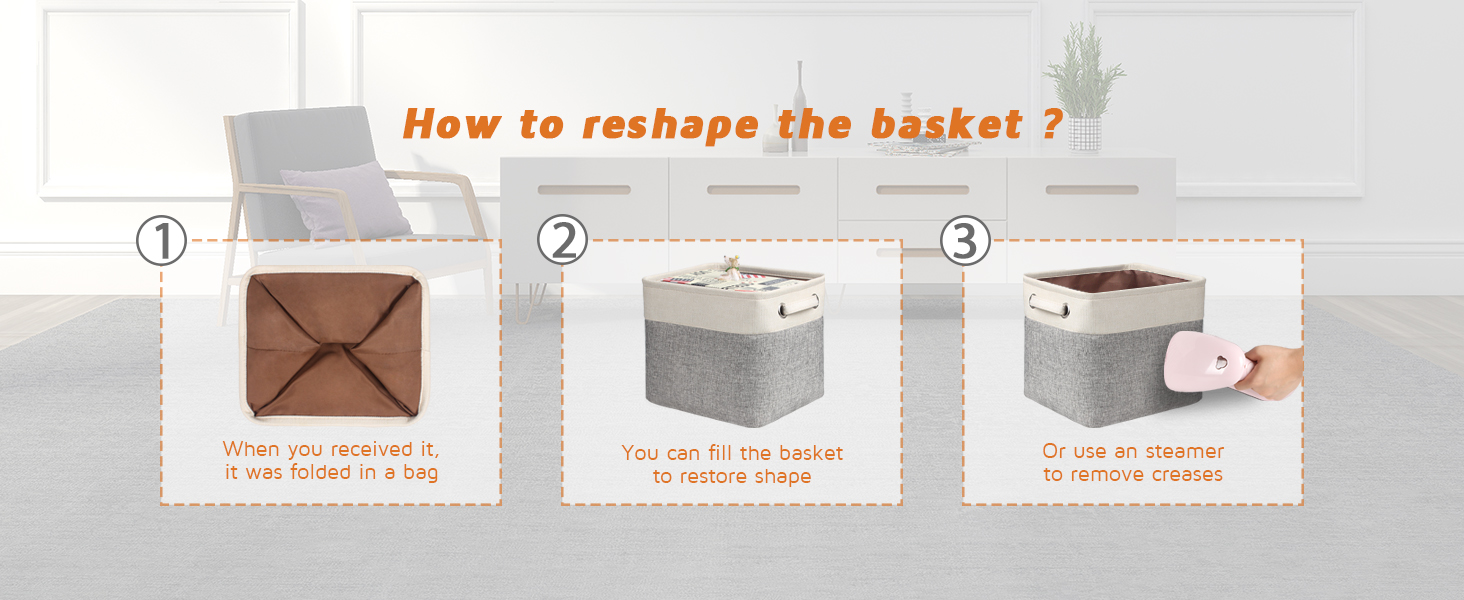 How to reshape the basket ?

①

When you received it, it was folded in a bag

②

You can fill the basket to restore shape

③

Or use an steamer to remove creases