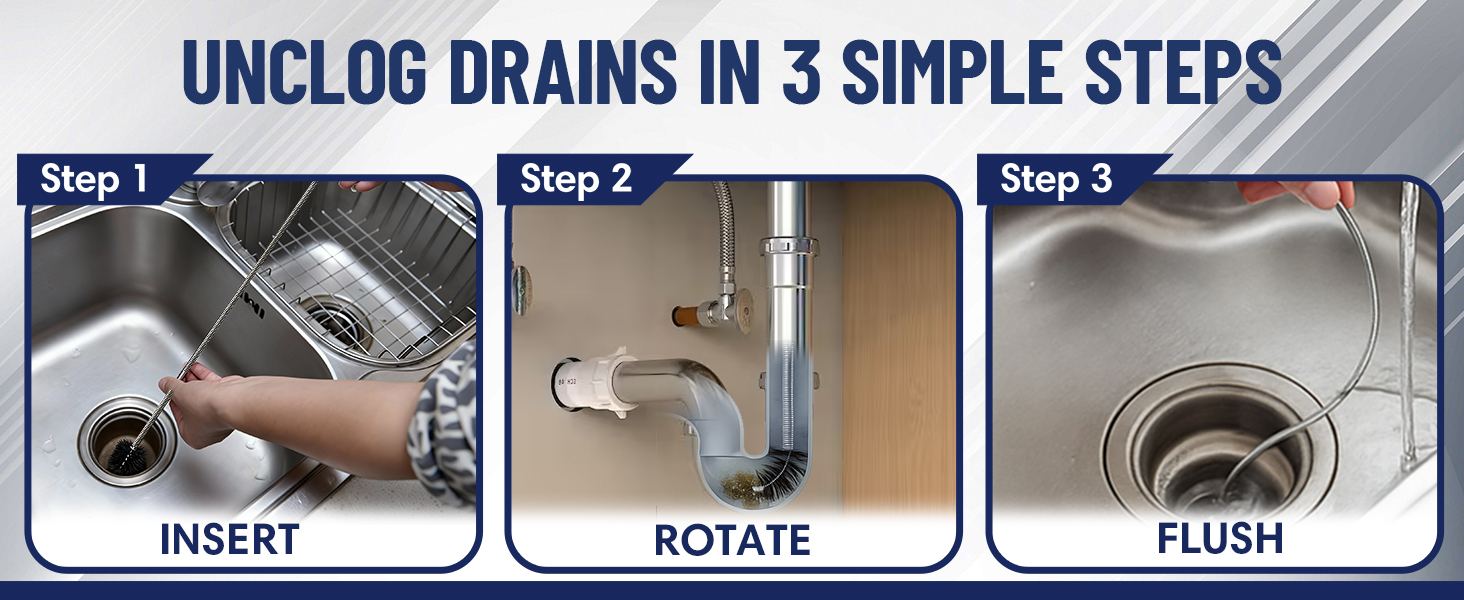 UNCLOG DRAINS IN 3 SIMPLE STEPS

Step 1

INSERT

Step 2

ROTATE

Step 3

FLUSH