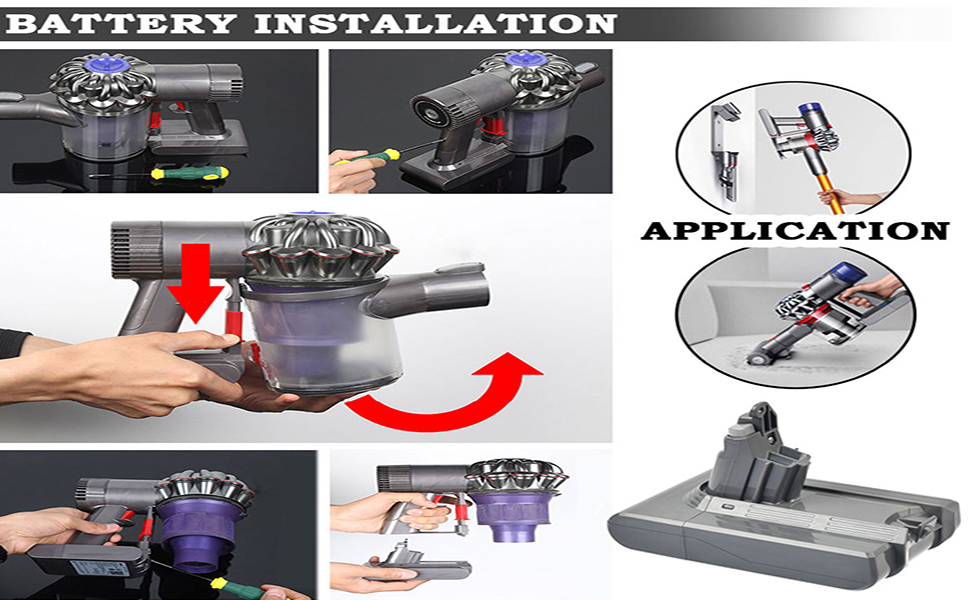 BATTERY INSTALLATION

APPLICATION