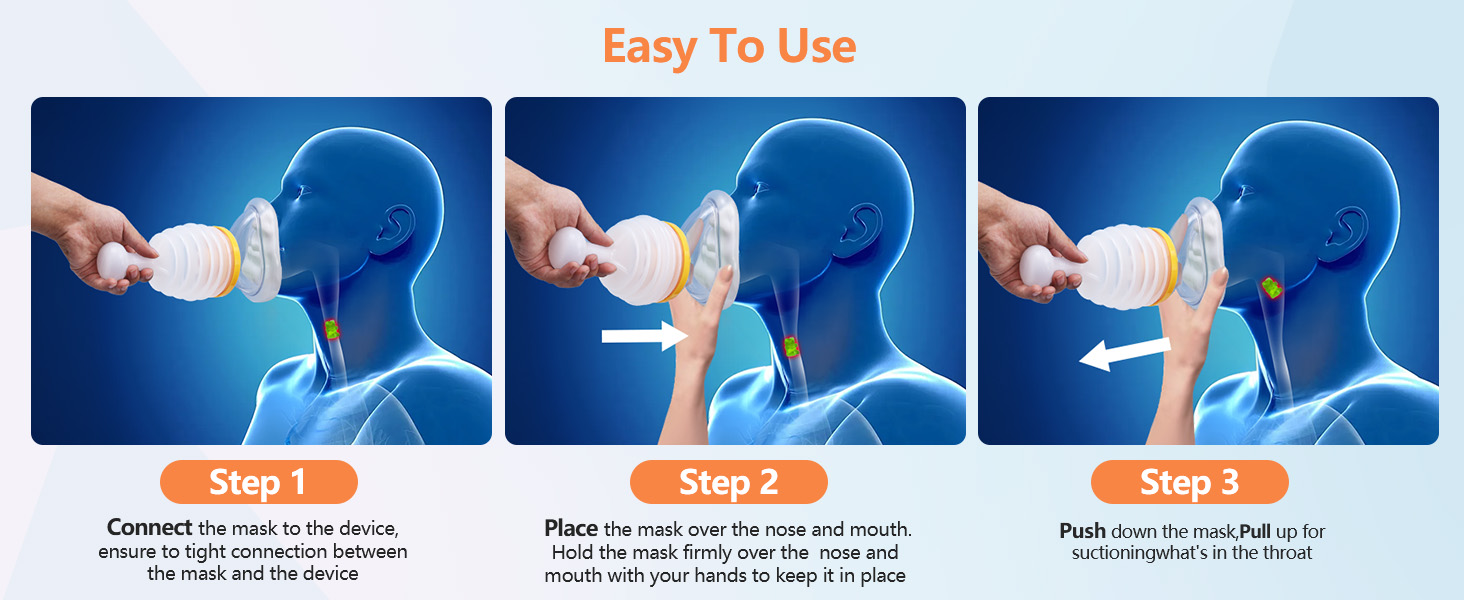 Easy To Use

Step 1

Connect the mask to the device, ensure to tight connection between the mask and the device

Step 2

Place the mask over the nose and mouth. Hold the mask firmly over the nose and mouth with your hands to keep it in place

Step 3

Push down the mask,Pull up for suctioningwhat's in the throat