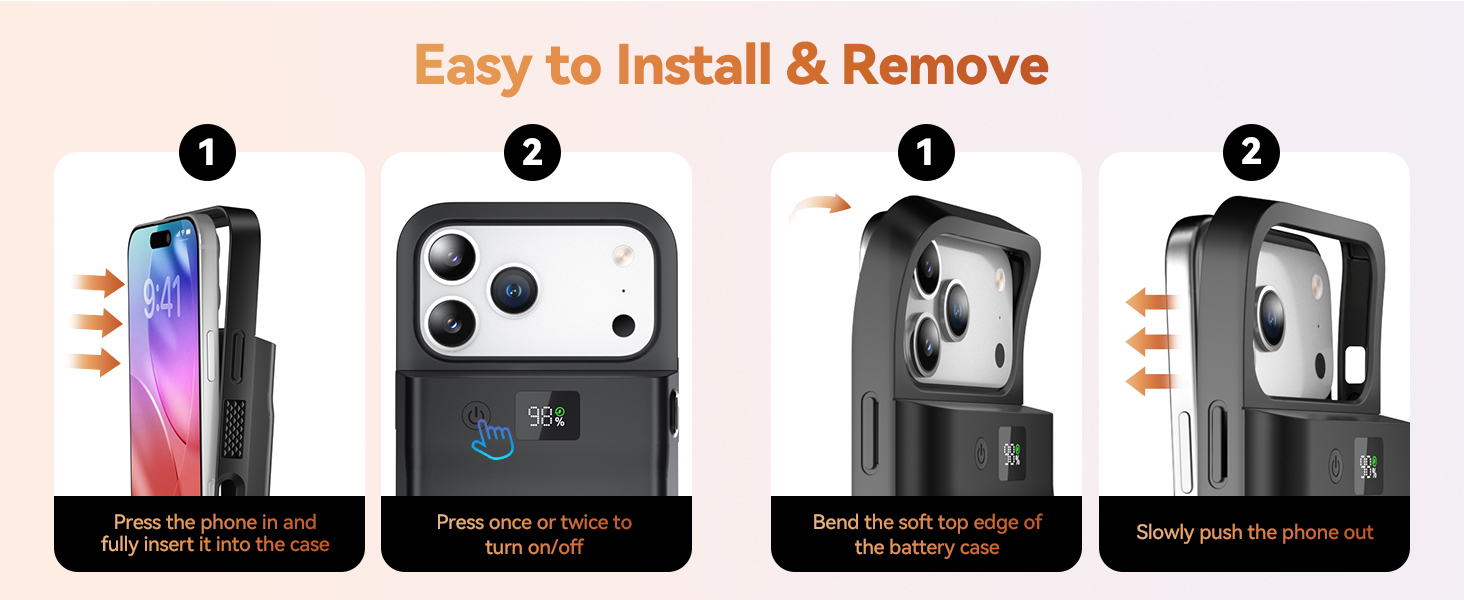 Easy to Install & Remove

1

9:41

Press the phone in and fully insert it into the case

2

98%

Press once or twice to turn on/off

1

98%

Bend the soft top edge of the battery case

2

98%

Slowly push the phone out