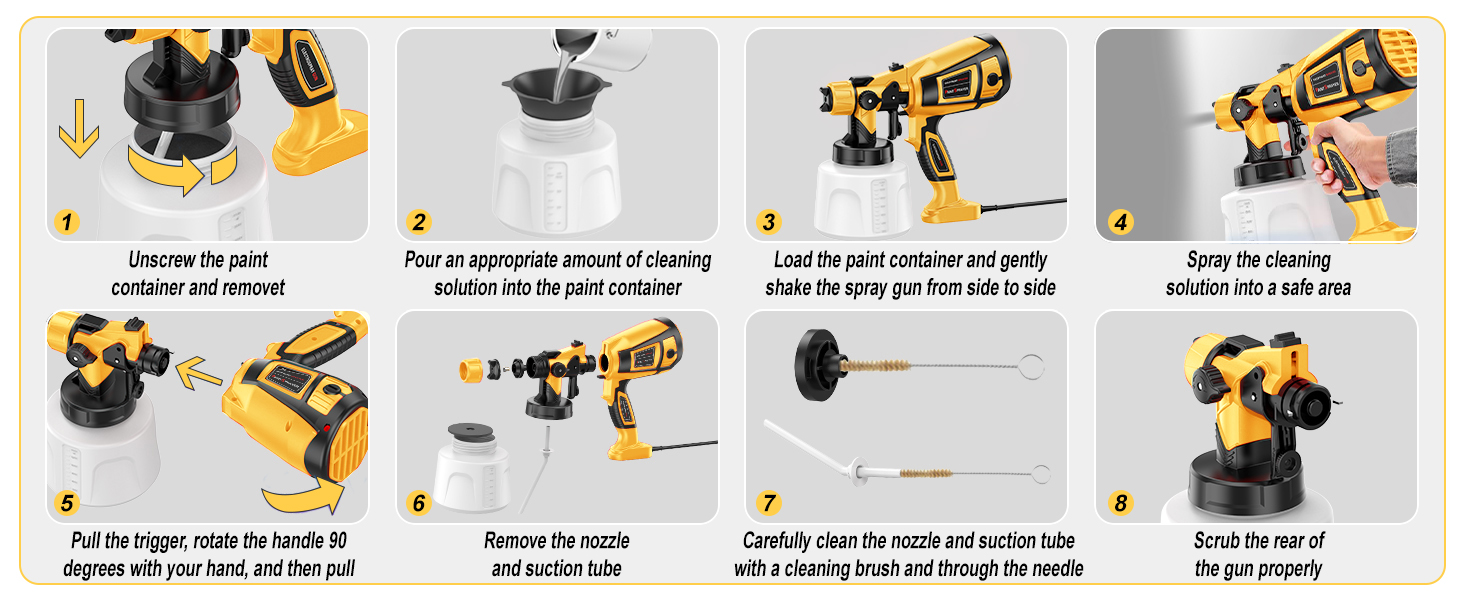 1

Unscrew the paint container and removet

2

Pour an appropriate amount of cleaning solution into the paint container

3

Load the paint container and gently shake the spray gun from side to side

4

Spray the cleaning solution into a safe area

5

Pull the trigger, rotate the handle 90 degrees with your hand, and then pull

6

Remove the nozzle and suction tube

7

Carefully clean the nozzle and suction tube with a cleaning brush and through the needle

8

Scrub the rear of the gun properly