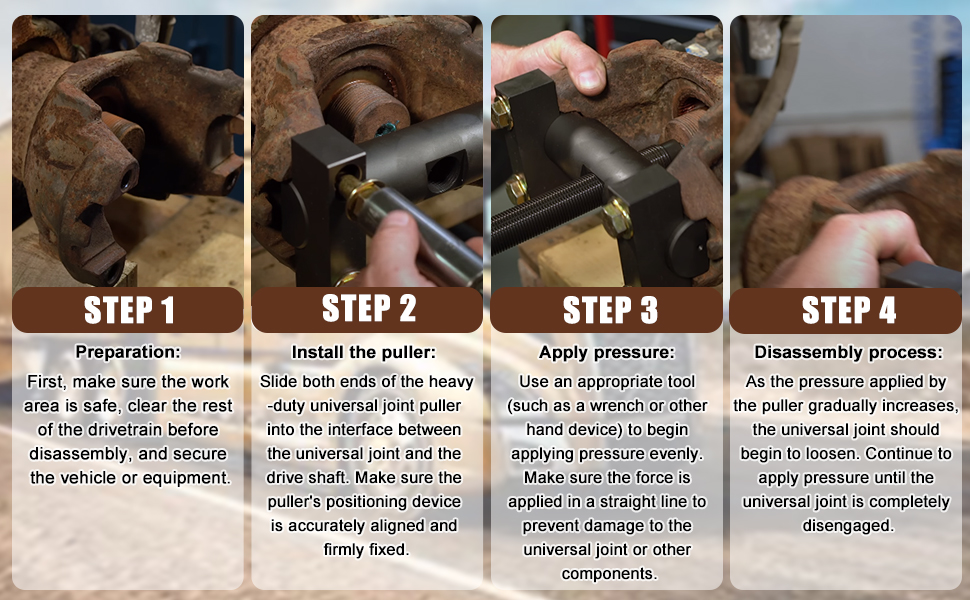 STEP 1

Preparation:

First, make sure the work area is safe, clear the rest of the drivetrain before disassembly, and secure the vehicle or equipment.

STEP 2

Install the puller:

Slide both ends of the heavy -duty universal joint puller into the interface between the universal joint and the drive shaft. Make sure the puller's positioning device is accurately aligned and firmly fixed.

STEP 3

Apply pressure:

Use an appropriate tool (such as a wrench or other hand device) to begin applying pressure evenly. Make sure the force is applied in a straight line to prevent damage to the universal joint or other components.

STEP 4

Disassembly process:

As the pressure applied by the puller gradually increases, the universal joint should begin to loosen. Continue to apply pressure until the universal joint is completely disengaged.