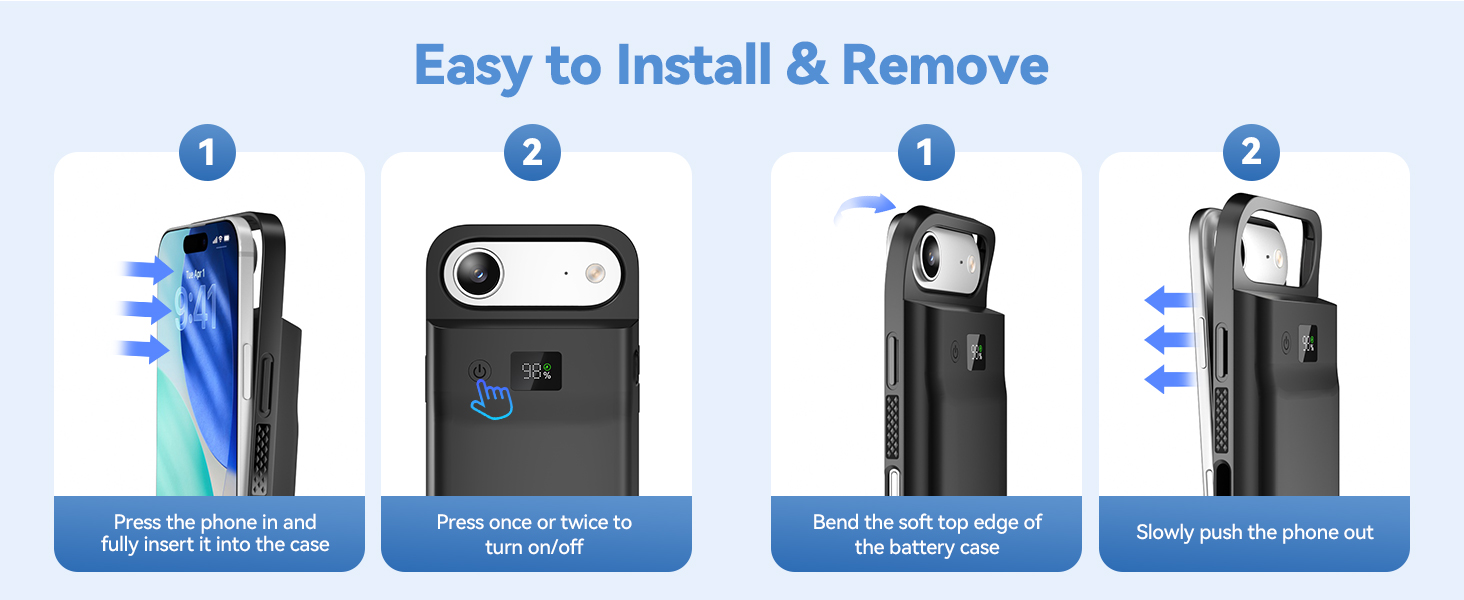 Easy to Install & Remove

1

Tue Apr 1
9:41

Press the phone in and fully insert it into the case

2

98%

Press once or twice to turn on/off

1

Bend the soft top edge of the battery case

2

Slowly push the phone out