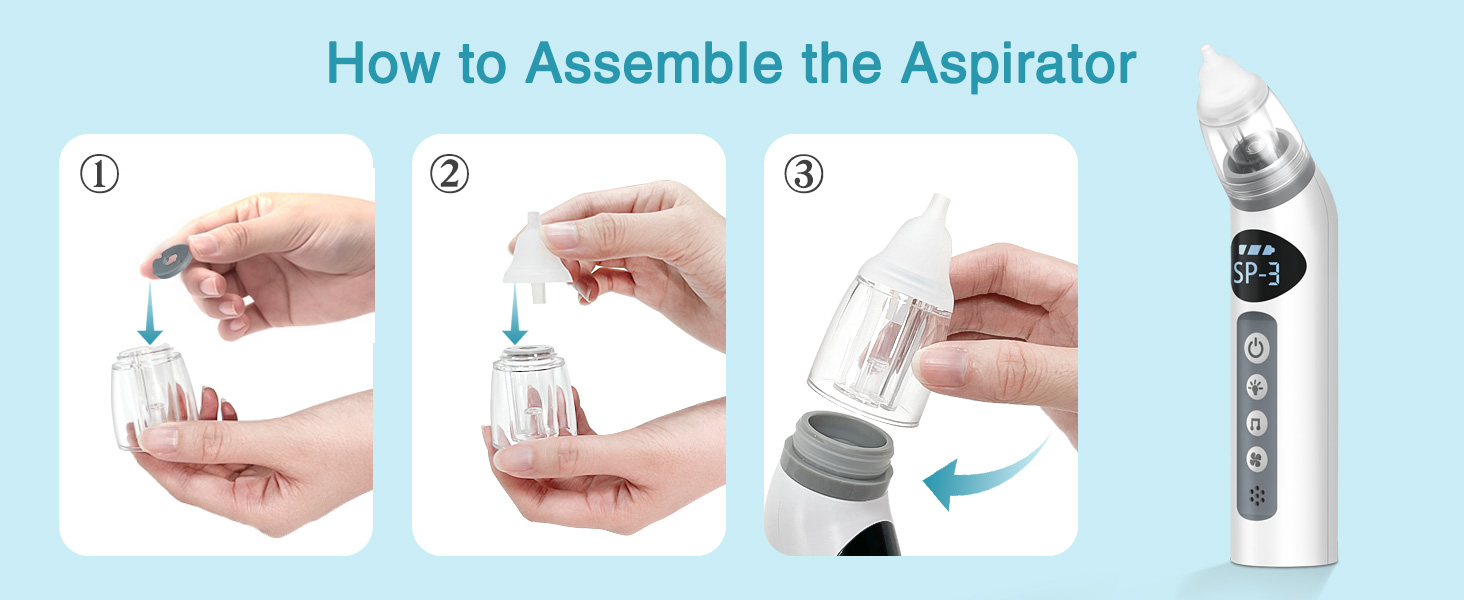 How to Assemble the Aspirator

①

②

③

SP-3