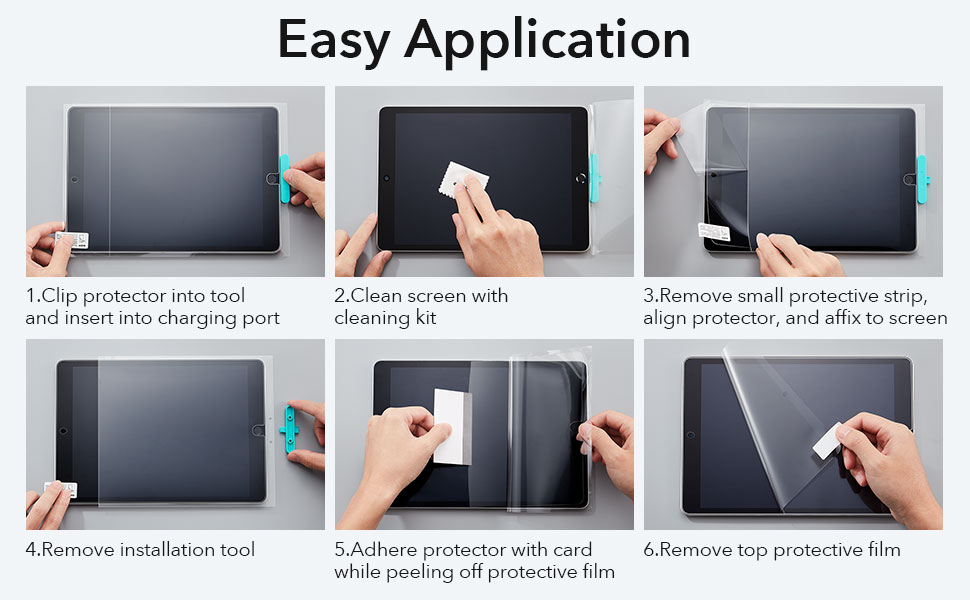 Easy Application

1.Clip protector into tool and insert into charging port

2.Clean screen with cleaning kit

3.Remove small protective strip, align protector, and affix to screen

4.Remove installation tool

5.Adhere protector with card while peeling off protective film

6.Remove top protective film