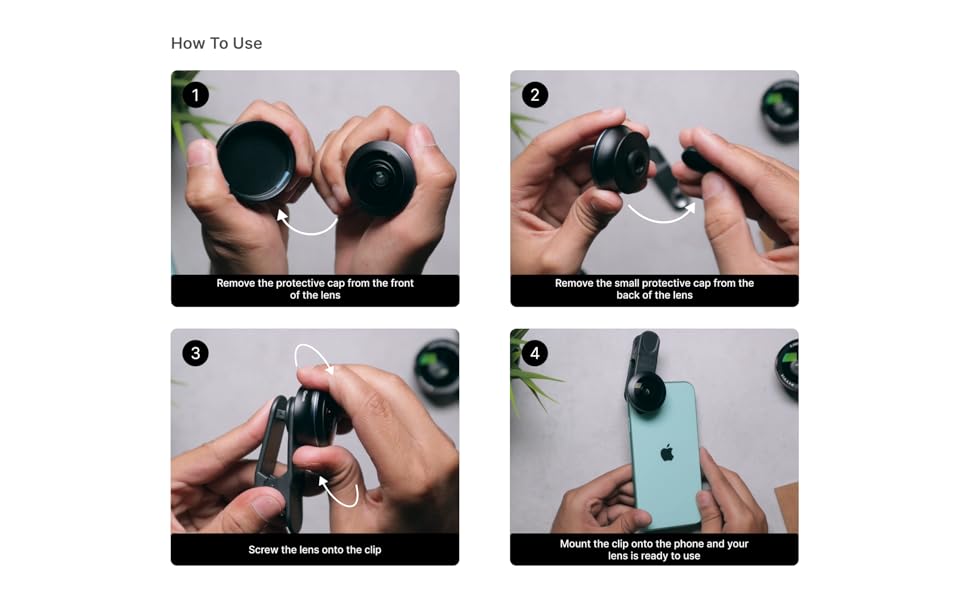 How To Use

1

Remove the protective cap from the front of the lens

2

Remove the small protective cap from the back of the lens

3

Screw the lens onto the clip

4

Mount the clip onto the phone and your lens is ready to use