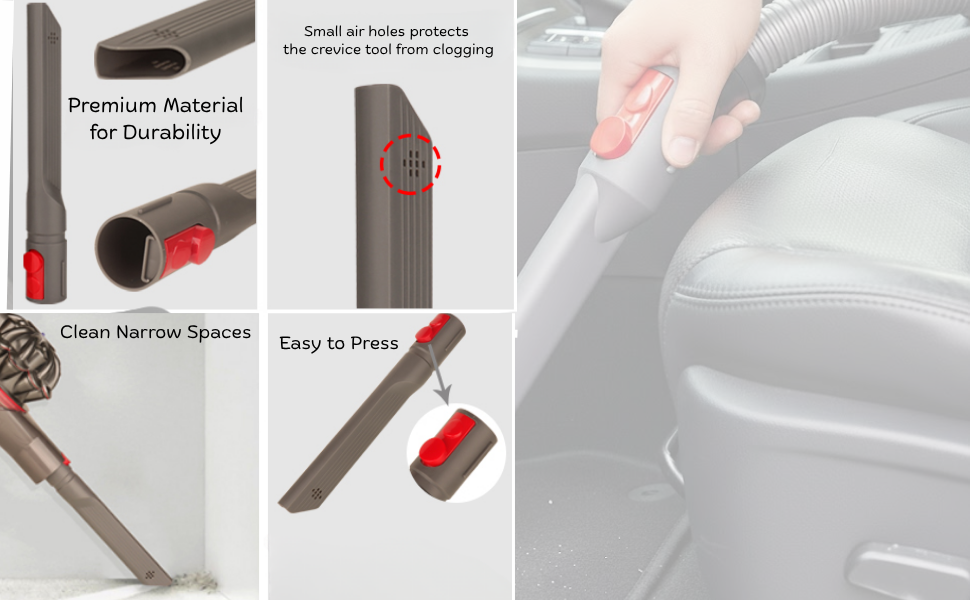 Premium Material for Durability

Small air holes protects the crevice tool from clogging

Clean Narrow Spaces

Easy to Press