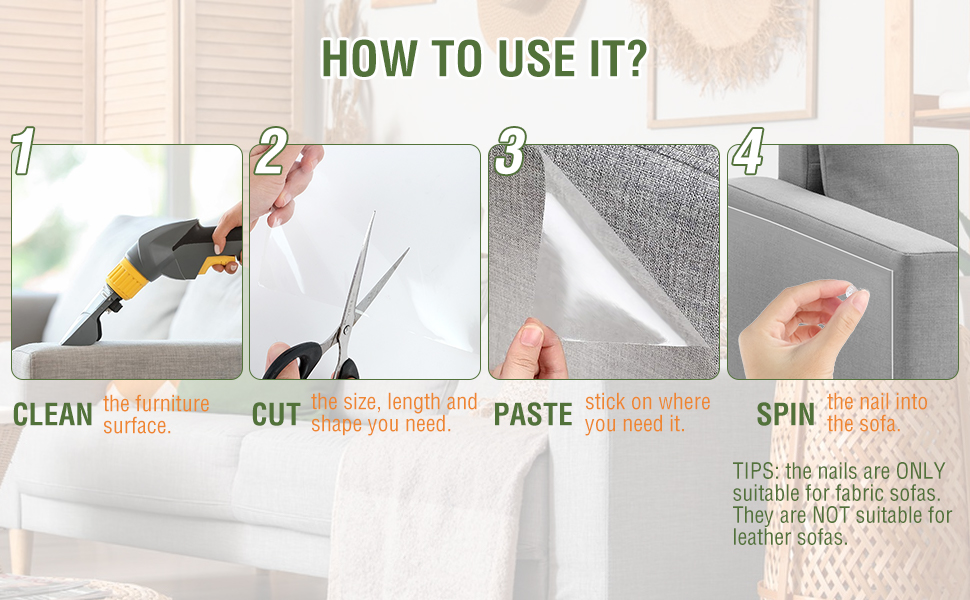 HOW TO USE IT?

1

CLEAN the furniture surface.

2

CUT the size, length and shape you need.

3

PASTE stick on where you need it.

4

SPIN the nail into the sofa.

TIPS: the nails are ONLY suitable for fabric sofas. They are NOT suitable for leather sofas.