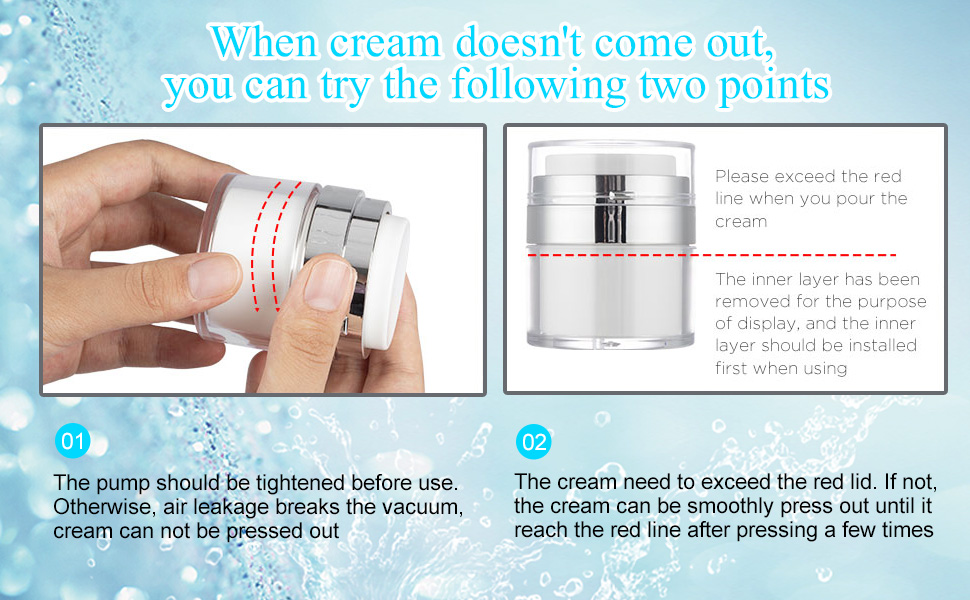 When cream doesn't come out, you can try the following two points

Please exceed the red line when you pour the cream

The inner layer has been removed for the purpose of display, and the inner layer should be installed first when using

01

The pump should be tightened before use. Otherwise, air leakage breaks the vacuum, cream can not be pressed out

02

The cream need to exceed the red lid. If not, the cream can be smoothly press out until it reach the red line after pressing a few times