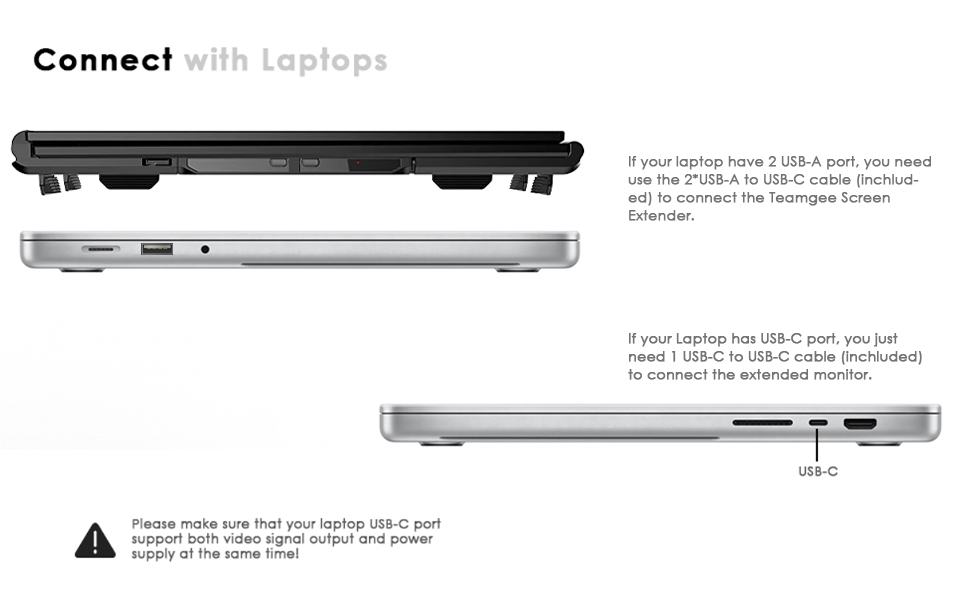 Connect with Laptops

If your laptop have 2 USB-A port, you need use the 2*USB-A to USB-C cable (inchluded) to connect the Teamgee Screen Extender.

If your Laptop has USB-C port, you just need 1 USB-C to USB-C cable (inchluded) to connect the extended monitor.

USB-C

Please make sure that your laptop USB-C port support both video signal output and power supply at the same time!