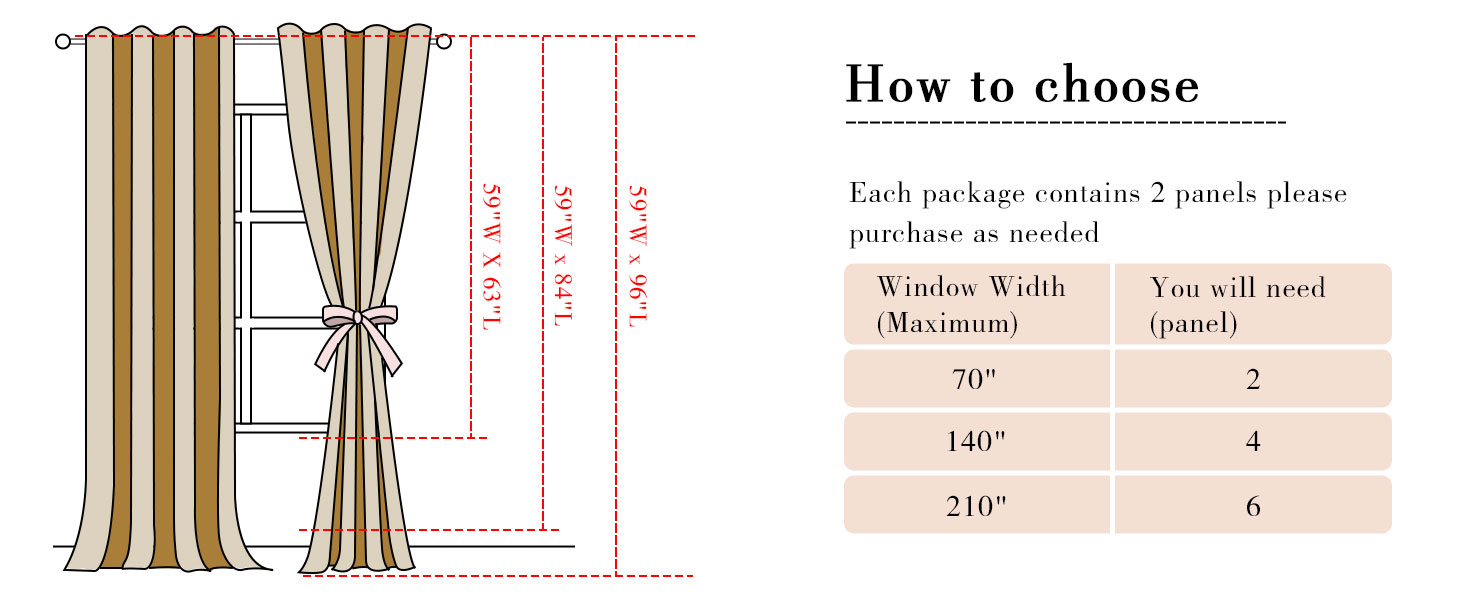 59"W X 63"L

59"W x 84"L

59"W x 96"L

How to choose

Each package contains 2 panels please purchase as needed

| Window Width (Maximum) | You will need (panel) |
|---|---|
| 70" | 2 |
| 140" | 4 |
| 210" | 6 |