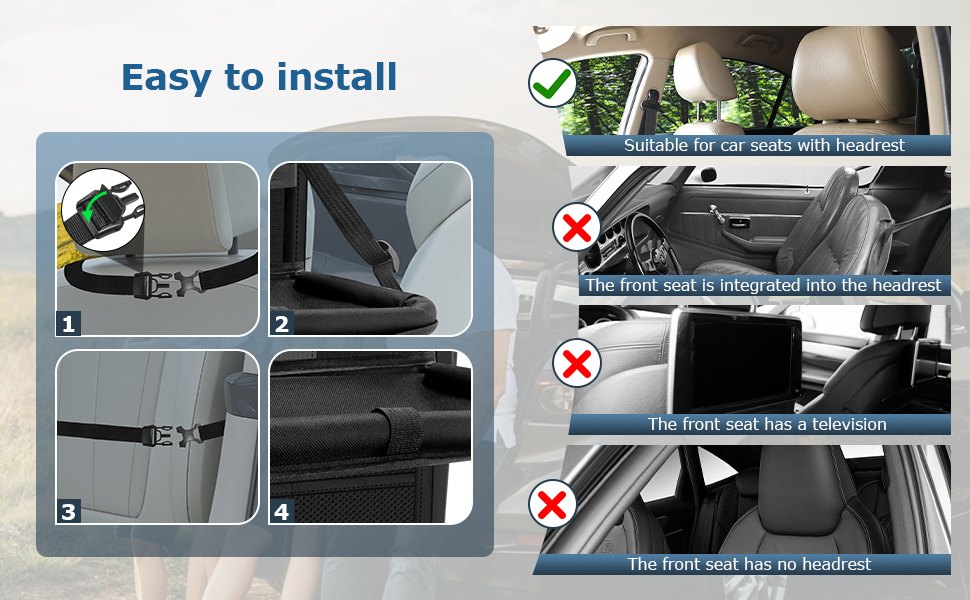 Easy to install

1

2

3

4

Suitable for car seats with headrest

The front seat is integrated into the headrest

The front seat has a television

The front seat has no headrest