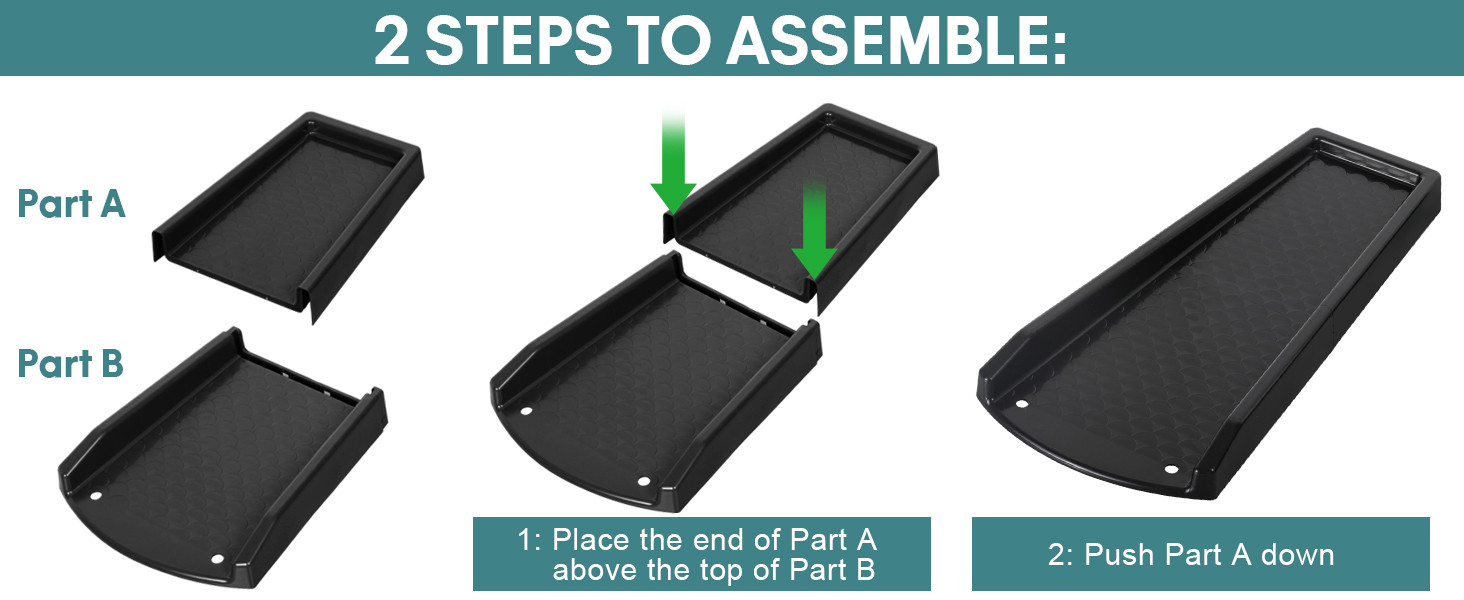 2 STEPS TO ASSEMBLE:

Part A

Part B

1: Place the end of Part A above the top of Part B

2: Push Part A down