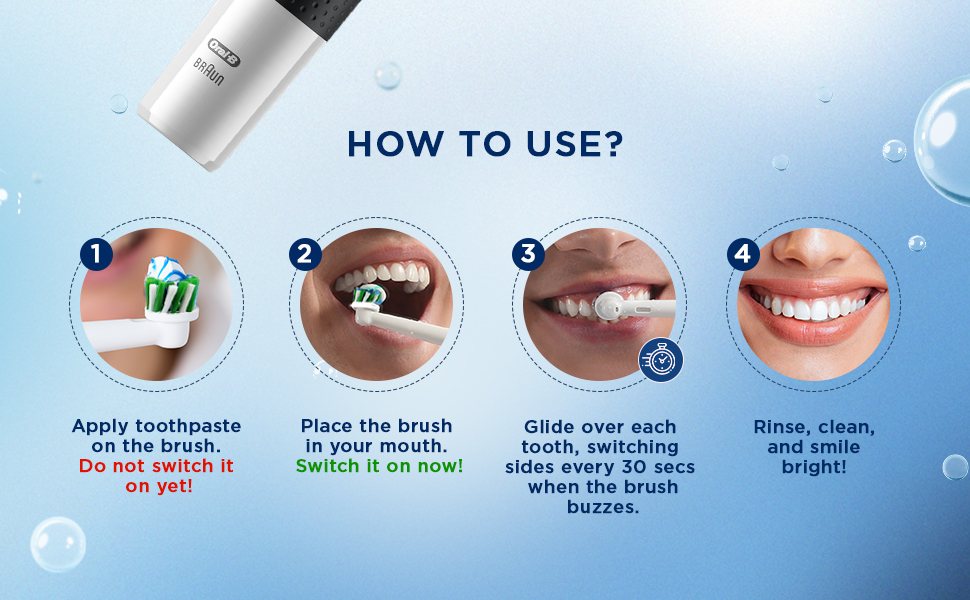 Oral-B
BRAUN

HOW TO USE?

1
Apply toothpaste on the brush.
Do not switch it on yet!

2
Place the brush in your mouth.
Switch it on now!

3
Glide over each tooth, switching sides every 30 secs when the brush buzzes.

4
Rinse, clean, and smile bright!