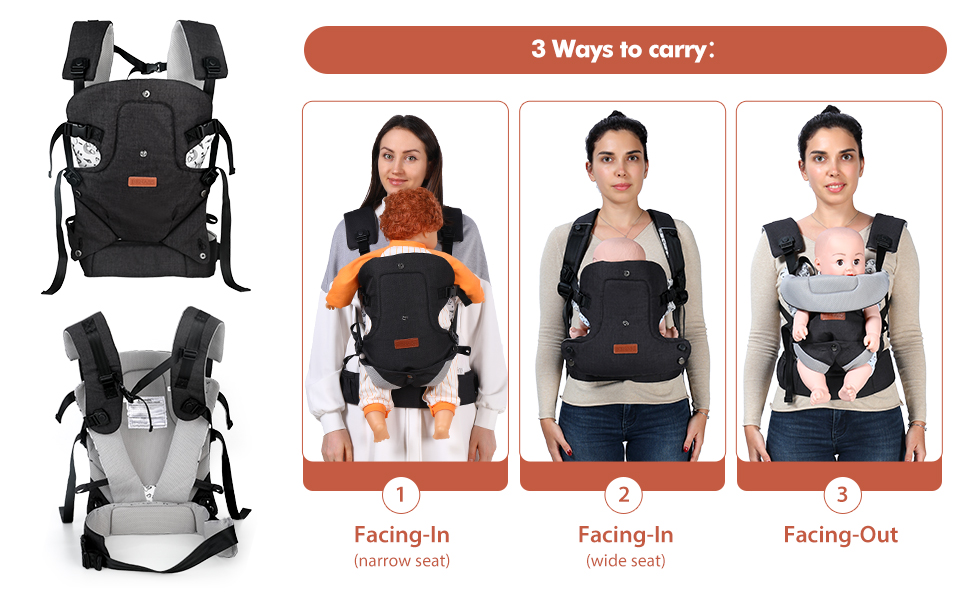 3 Ways to carry:

1
Facing-In
(narrow seat)

2
Facing-In
(wide seat)

3
Facing-Out