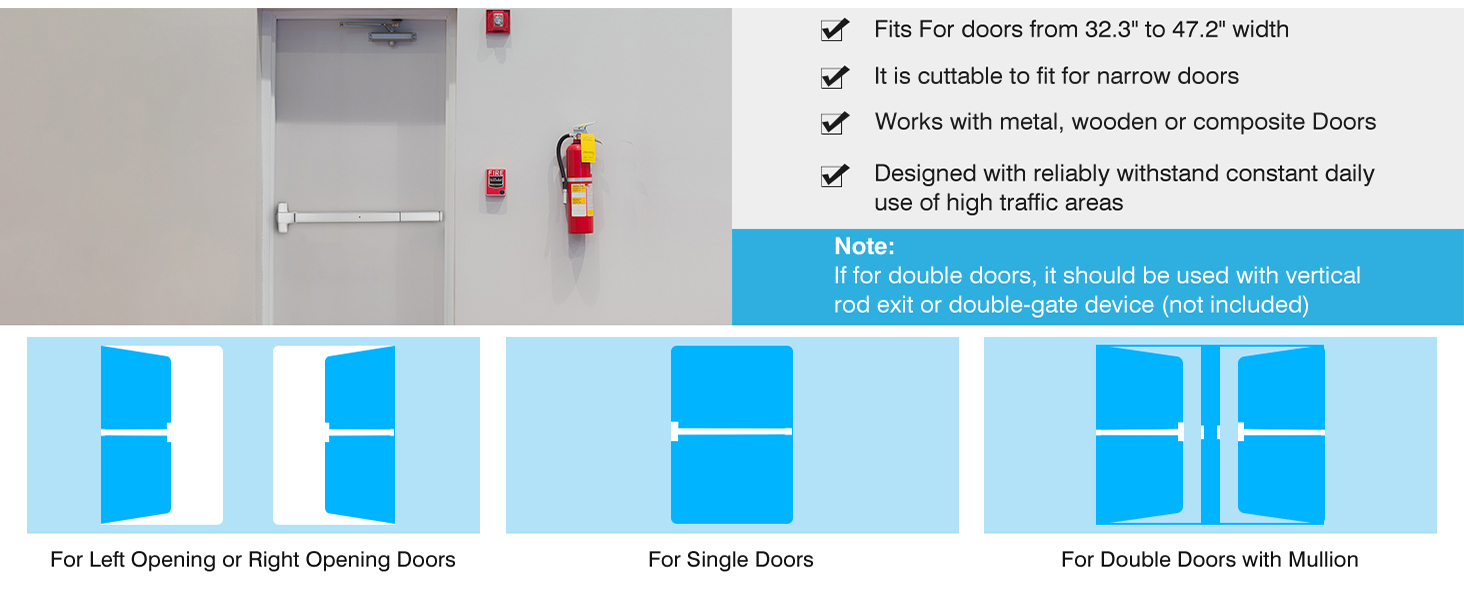 FIRE

FIRE

Fits For doors from 32.3" to 47.2" width

It is cuttable to fit for narrow doors

Works with metal, wooden or composite Doors

Designed with reliably withstand constant daily use of high traffic areas

Note:
If for double doors, it should be used with vertical rod exit or double-gate device (not included)

For Left Opening or Right Opening Doors

For Single Doors

For Double Doors with Mullion