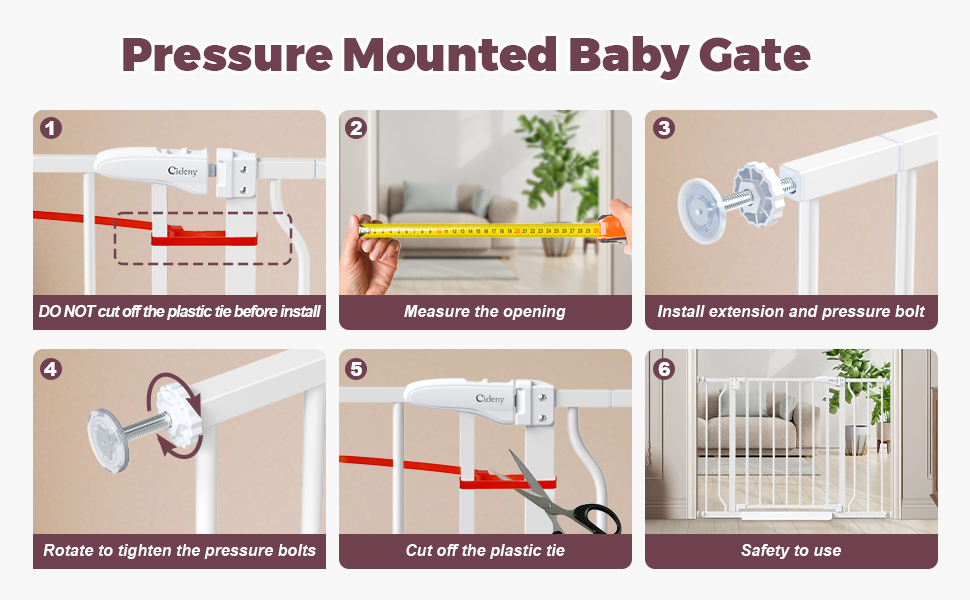 Pressure Mounted Baby Gate

1
Cideny
DO NOT cut off the plastic tie before install

2
Measure the opening

3
Install extension and pressure bolt

4
Rotate to tighten the pressure bolts

5
Cideny
Cut off the plastic tie

6
Safety to use