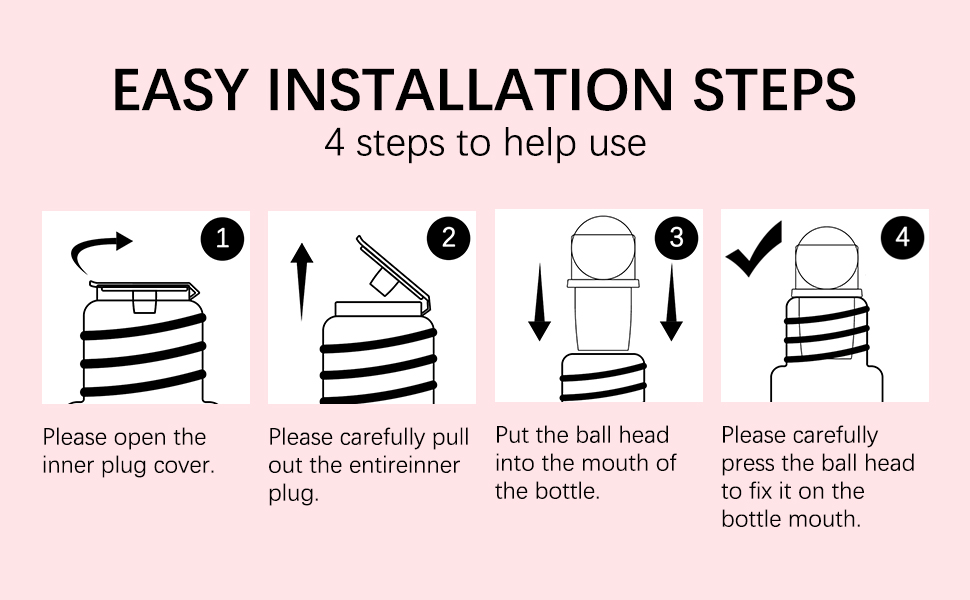 EASY INSTALLATION STEPS
4 steps to help use

1

Please open the inner plug cover.

2

Please carefully pull out the entireinner plug.

3

Put the ball head into the mouth of the bottle.

4

Please carefully press the ball head to fix it on the bottle mouth.