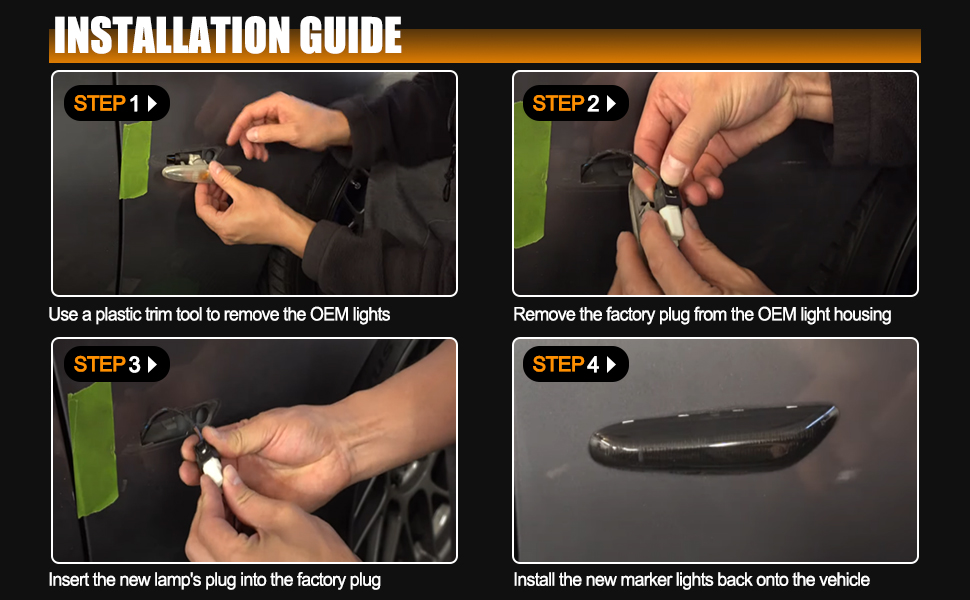 INSTALLATION GUIDE

STEP 1

Use a plastic trim tool to remove the OEM lights

STEP 2

Remove the factory plug from the OEM light housing

STEP 3

Insert the new lamp's plug into the factory plug

STEP 4

Install the new marker lights back onto the vehicle