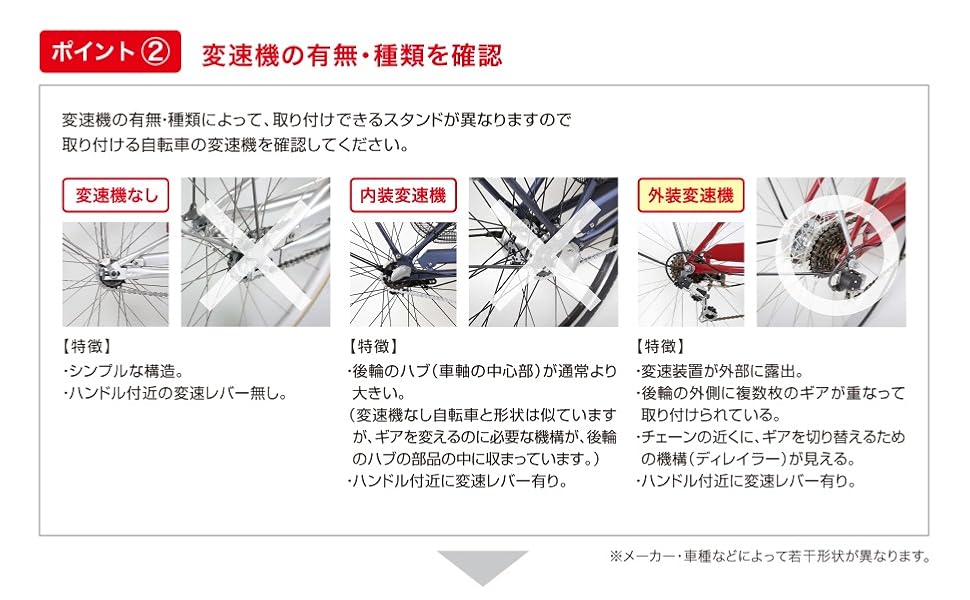 ポイント②　変速機の有無・種類を確認

変速機の有無・種類によって、取り付けできるスタンドが異なりますので取り付ける自転車の変速機を確認してください。

変速機なし

【特徴】
・シンプルな構造。
・ハンドル付近の変速レバー無し。

内装変速機

【特徴】
・後輪のハブ（車軸の中心部）が通常より大きい。
（変速機なし自転車と形状は似ていますが、ギアを変えるのに必要な機構が、後輪のハブの部品の中に収まっています。）
・ハンドル付近に変速レバー有り。

外装変速機

【特徴】
・変速装置が外部に露出。
・後輪の外側に複数枚のギアが重なって取り付けられている。
・チェーンの近くに、ギアを切り替えるための機構（ディレイラー）が見える。
・ハンドル付近に変速レバー有り。

※メーカー・車種などによって若干形状が異なります。