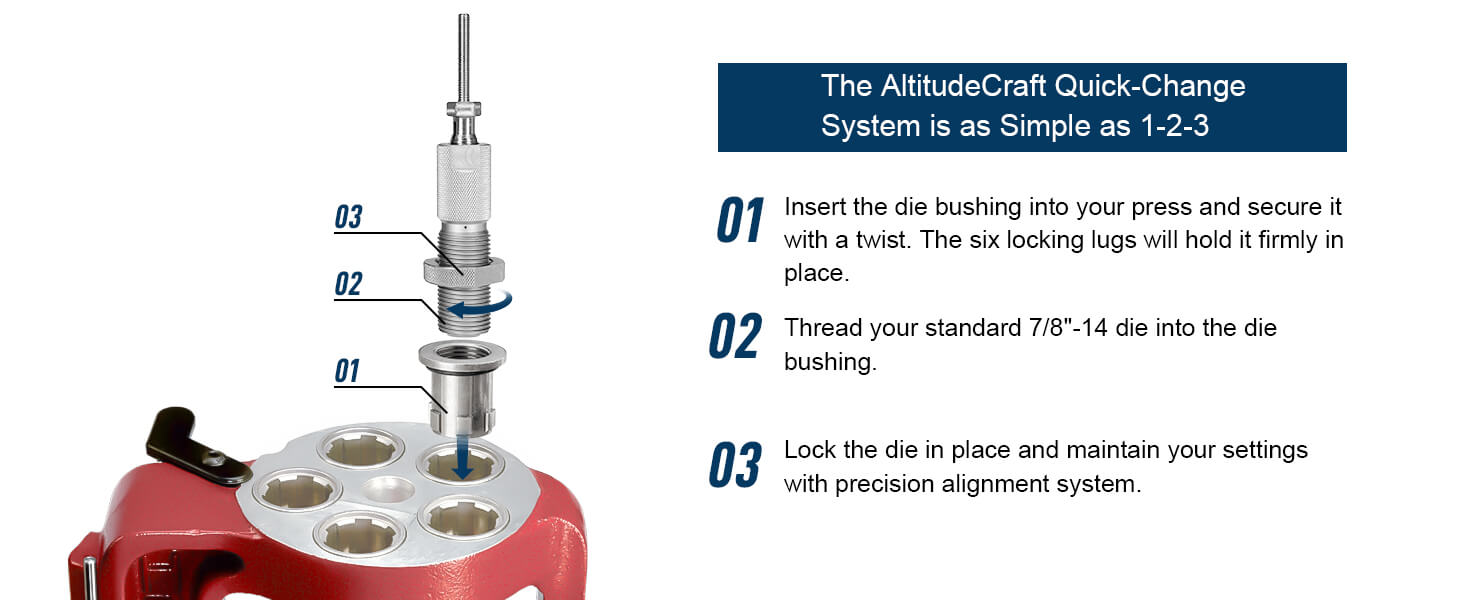 03

02

01

The AltitudeCraft Quick-Change System is as Simple as 1-2-3

01 Insert the die bushing into your press and secure it with a twist. The six locking lugs will hold it firmly in place.

02 Thread your standard 7/8"-14 die into the die bushing.

03 Lock the die in place and maintain your settings with precision alignment system.