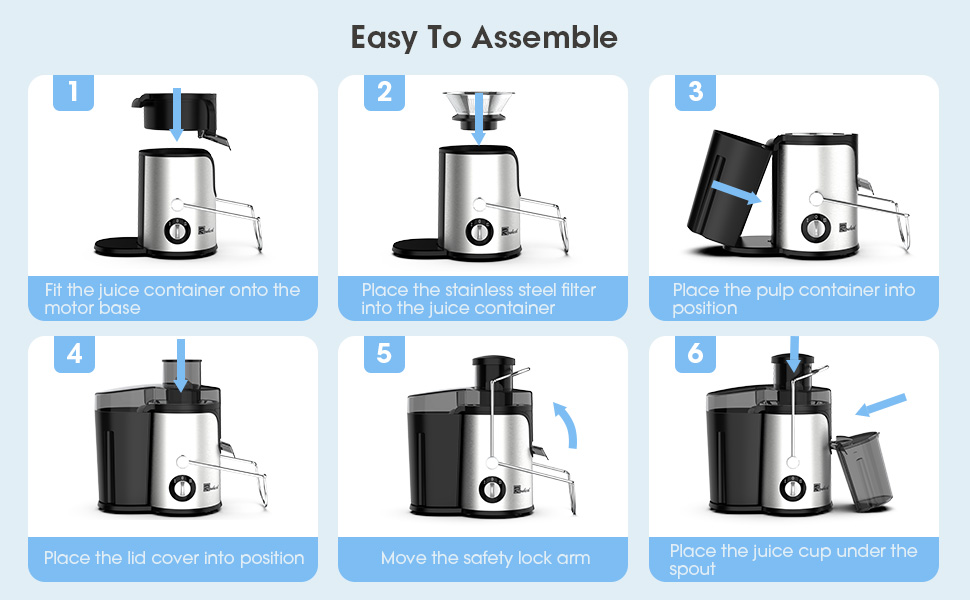 Easy To Assemble

1

Fit the juice container onto the motor base

2

Place the stainless steel filter into the juice container

3

Place the pulp container into position

4

Place the lid cover into position

5

Move the safety lock arm

6

Place the juice cup under the spout