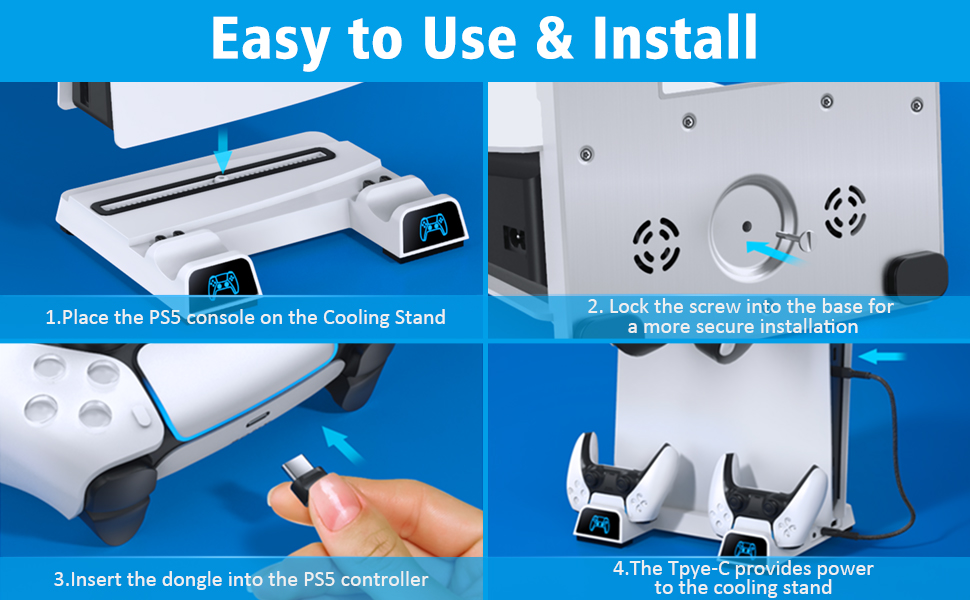 Easy to Use & Install

1.Place the PS5 console on the Cooling Stand

2. Lock the screw into the base for a more secure installation

3.Insert the dongle into the PS5 controller

4.The Tpye-C provides power to the cooling stand