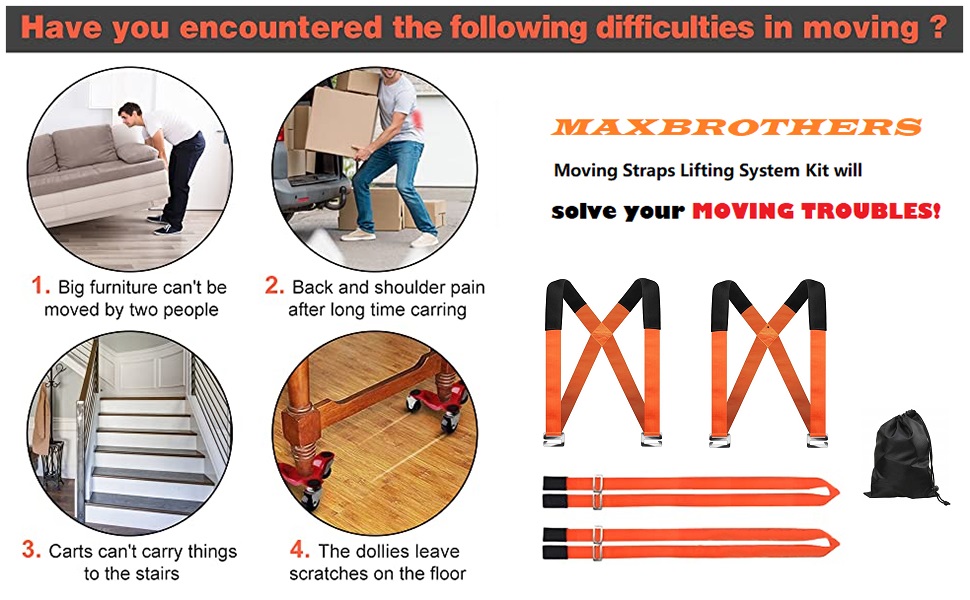 Have you encountered the following difficulties in moving ?

1. Big furniture can't be moved by two people

2. Back and shoulder pain after long time carring

3. Carts can't carry things to the stairs

4. The dollies leave scratches on the floor

MAXBROTHERS

Moving Straps Lifting System Kit will

solve your MOVING TROUBLES!