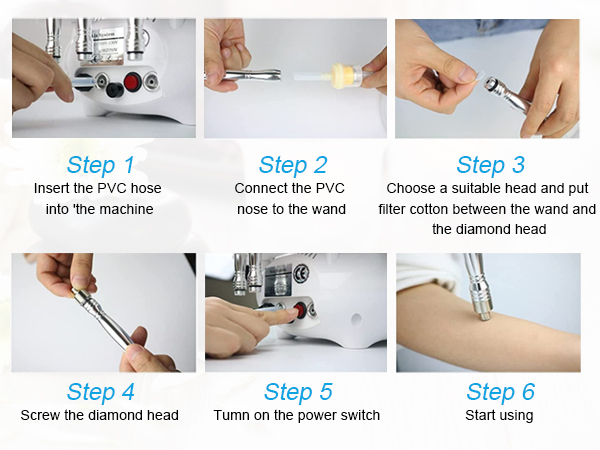 Step 1
Insert the PVC hose into 'the machine

Step 2
Connect the PVC nose to the wand

Step 3
Choose a suitable head and put filter cotton between the wand and the diamond head

Step 4
Screw the diamond head

Step 5
Tumn on the power switch

Step 6
Start using