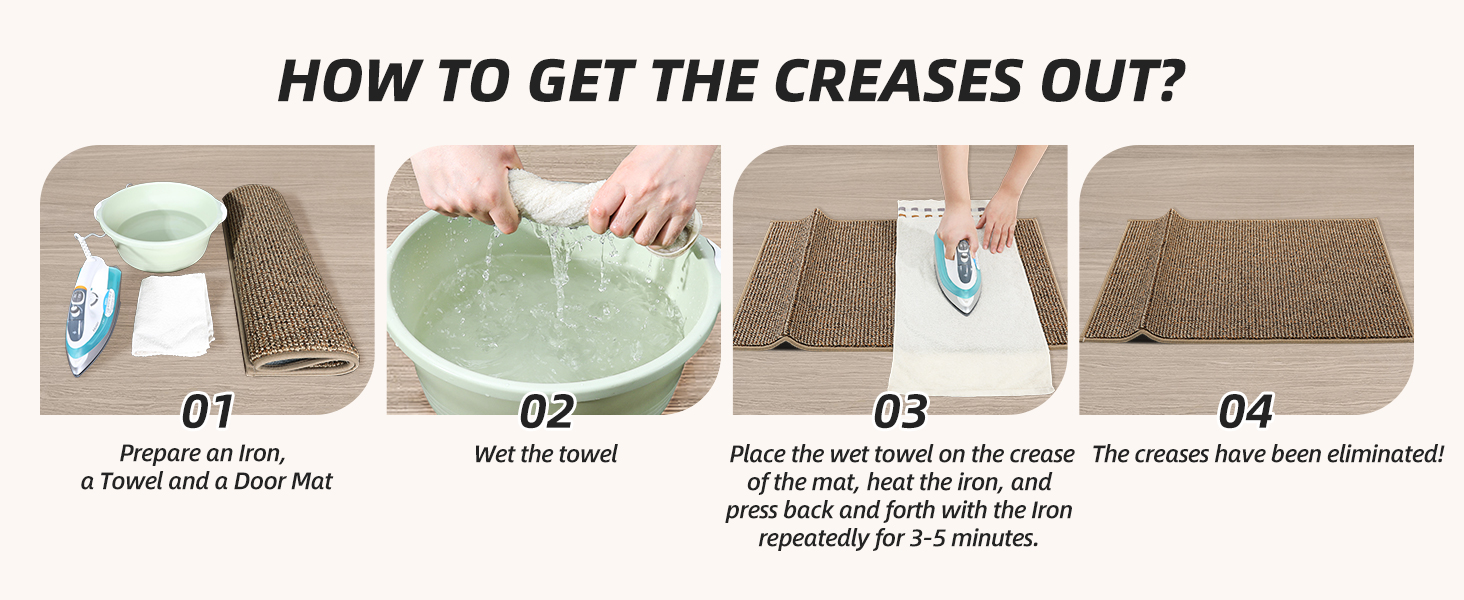 HOW TO GET THE CREASES OUT?

01
Prepare an Iron, a Towel and a Door Mat

02
Wet the towel

03
Place the wet towel on the crease of the mat, heat the iron, and press back and forth with the Iron repeatedly for 3-5 minutes.

04
The creases have been eliminated!