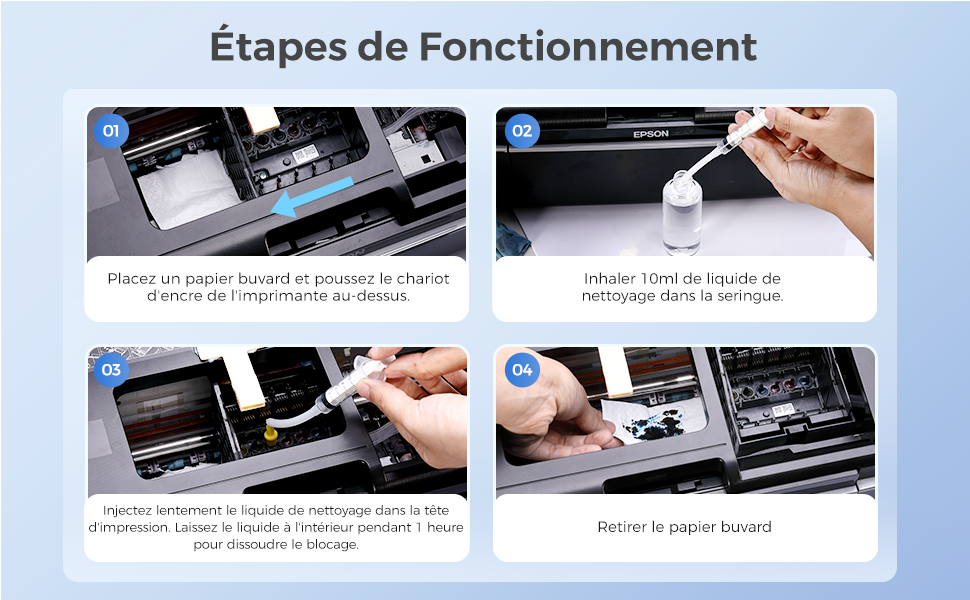 Étapes de Fonctionnement

01

Placez un papier buvard et poussez le chariot d'encre de l'imprimante au-dessus.

02

EPSON

Inhaler 10ml de liquide de nettoyage dans la seringue.

03

Injectez lentement le liquide de nettoyage dans la tête d'impression. Laissez le liquide à l'intérieur pendant 1 heure pour dissoudre le blocage.

04

Retirer le papier buvard