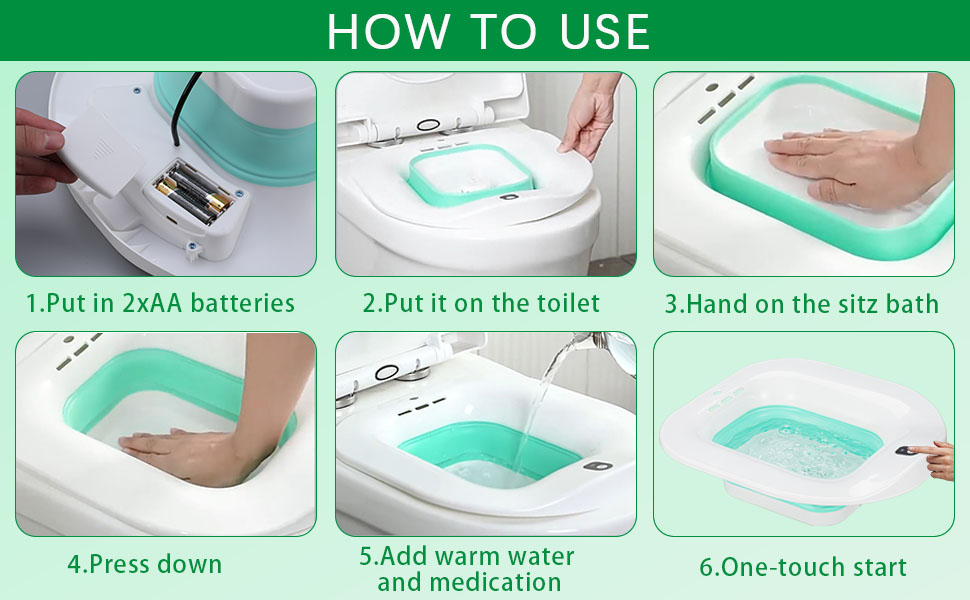 HOW TO USE

1.Put in 2xAA batteries

2.Put it on the toilet

3.Hand on the sitz bath

4.Press down

5.Add warm water and medication

6.One-touch start