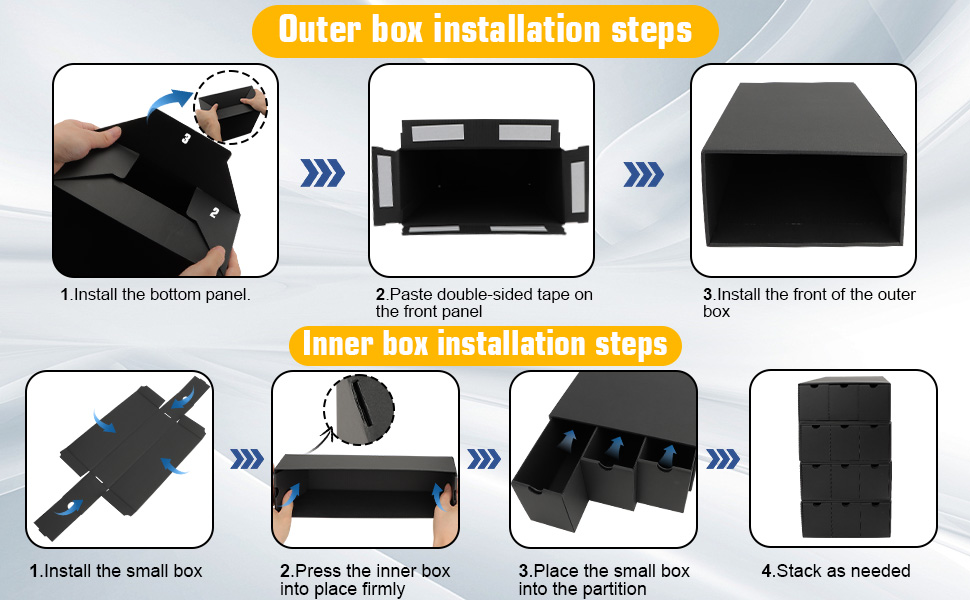 Outer box installation steps

3

2

1.Install the bottom panel.

2.Paste double-sided tape on the front panel

3.Install the front of the outer box

Inner box installation steps

1.Install the small box

2.Press the inner box into place firmly

3.Place the small box into the partition

4.Stack as needed