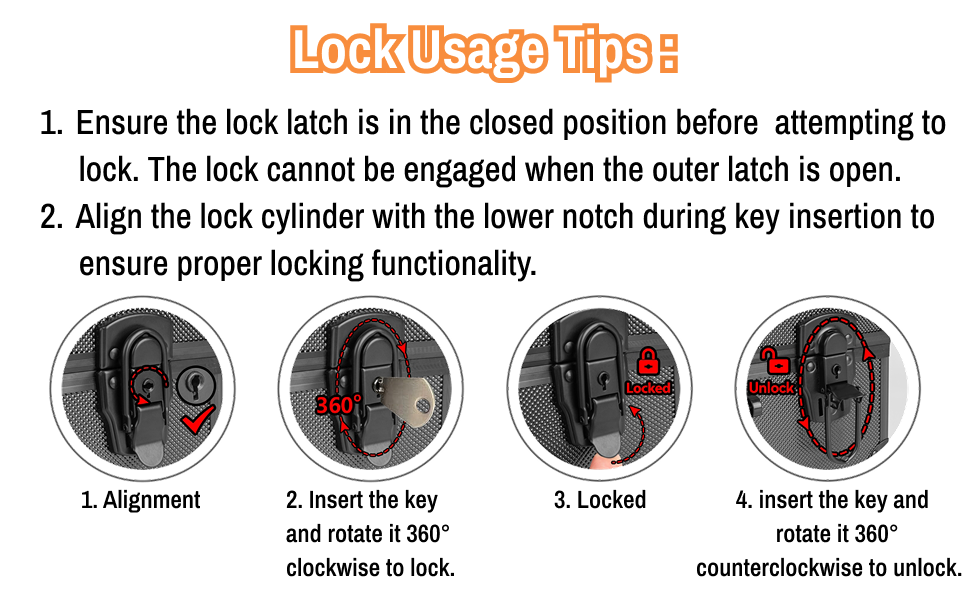 Lock Usage Tips :

1. Ensure the lock latch is in the closed position before attempting to lock. The lock cannot be engaged when the outer latch is open.

2. Align the lock cylinder with the lower notch during key insertion to ensure proper locking functionality.

360°

Locked

Unlock

1. Alignment

2. Insert the key and rotate it 360° clockwise to lock.

3. Locked

4. insert the key and rotate it 360° counterclockwise to unlock.