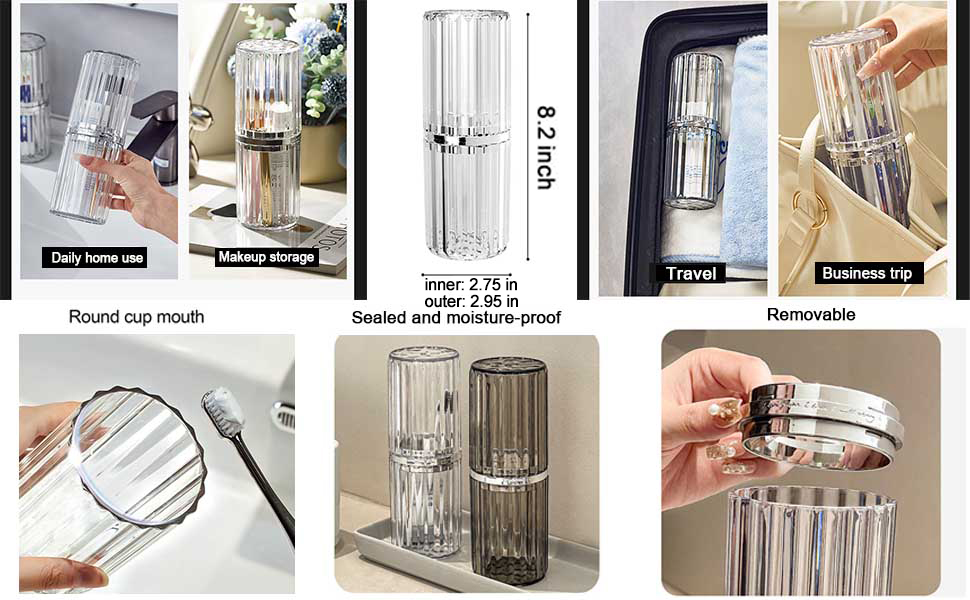 Daily home use

Makeup storage

8.2 inch

inner: 2.75 in
outer: 2.95 in

Travel

Business trip

Round cup mouth

Sealed and moisture-proof

Removable