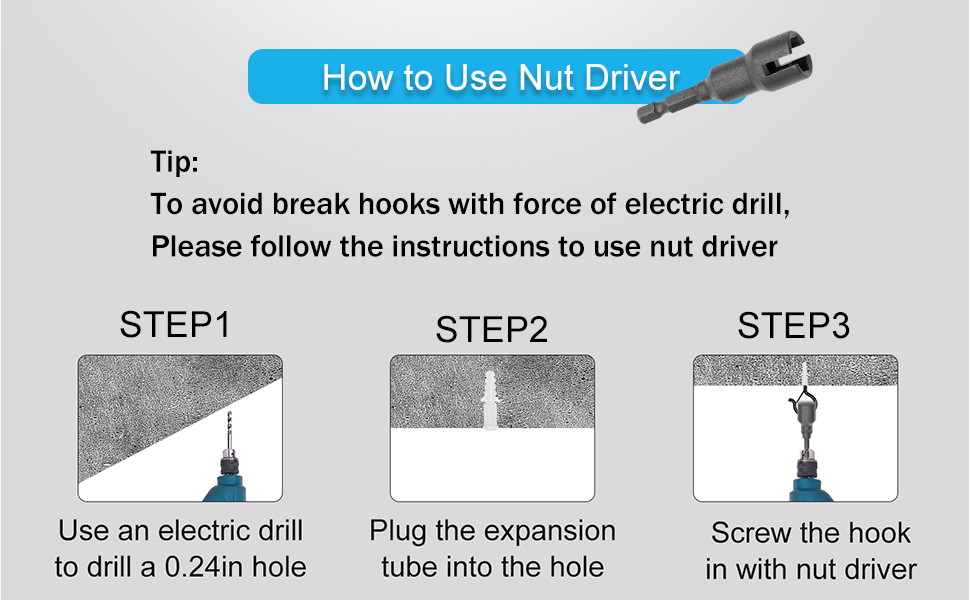 How to Use Nut Driver

Tip:
To avoid break hooks with force of electric drill,
Please follow the instructions to use nut driver

STEP1

Use an electric drill to drill a 0.24in hole

STEP2

Plug the expansion tube into the hole

STEP3

Screw the hook in with nut driver