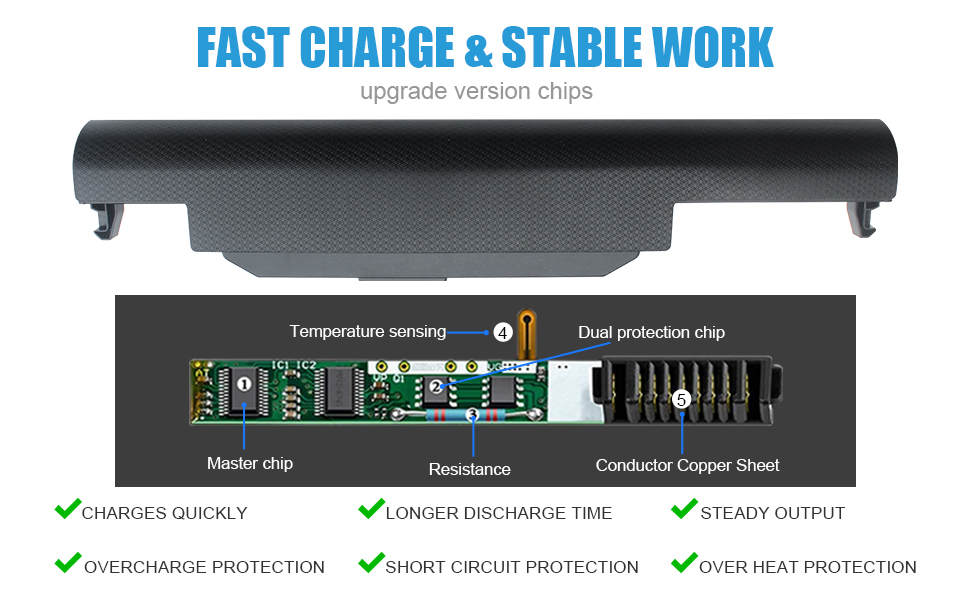 FAST CHARGE & STABLE WORK

upgrade version chips

Temperature sensing 4

Dual protection chip

IC1 IC2

1 2 3 5

Master chip

Resistance

Conductor Copper Sheet

CHARGES QUICKLY

LONGER DISCHARGE TIME

STEADY OUTPUT

OVERCHARGE PROTECTION

SHORT CIRCUIT PROTECTION

OVER HEAT PROTECTION