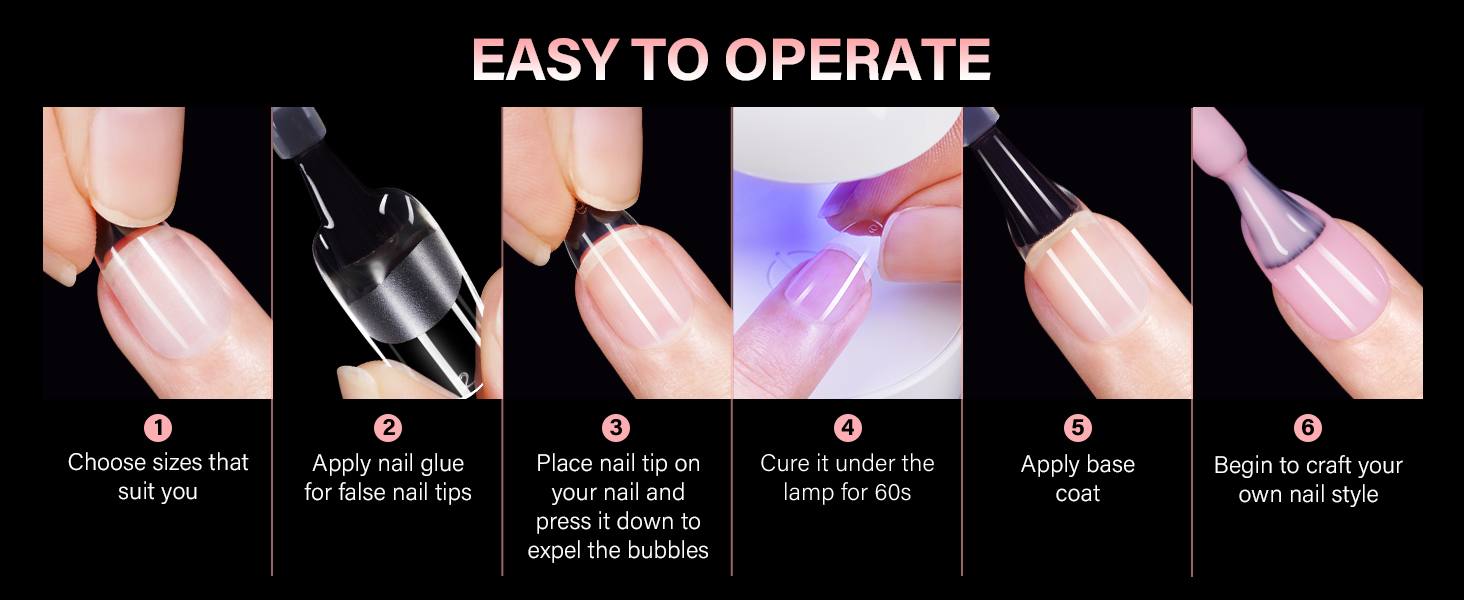 EASY TO OPERATE

1
Choose sizes that suit you

2
Apply nail glue for false nail tips

3
Place nail tip on your nail and press it down to expel the bubbles

4
Cure it under the lamp for 60s

5
Apply base coat

6
Begin to craft your own nail style