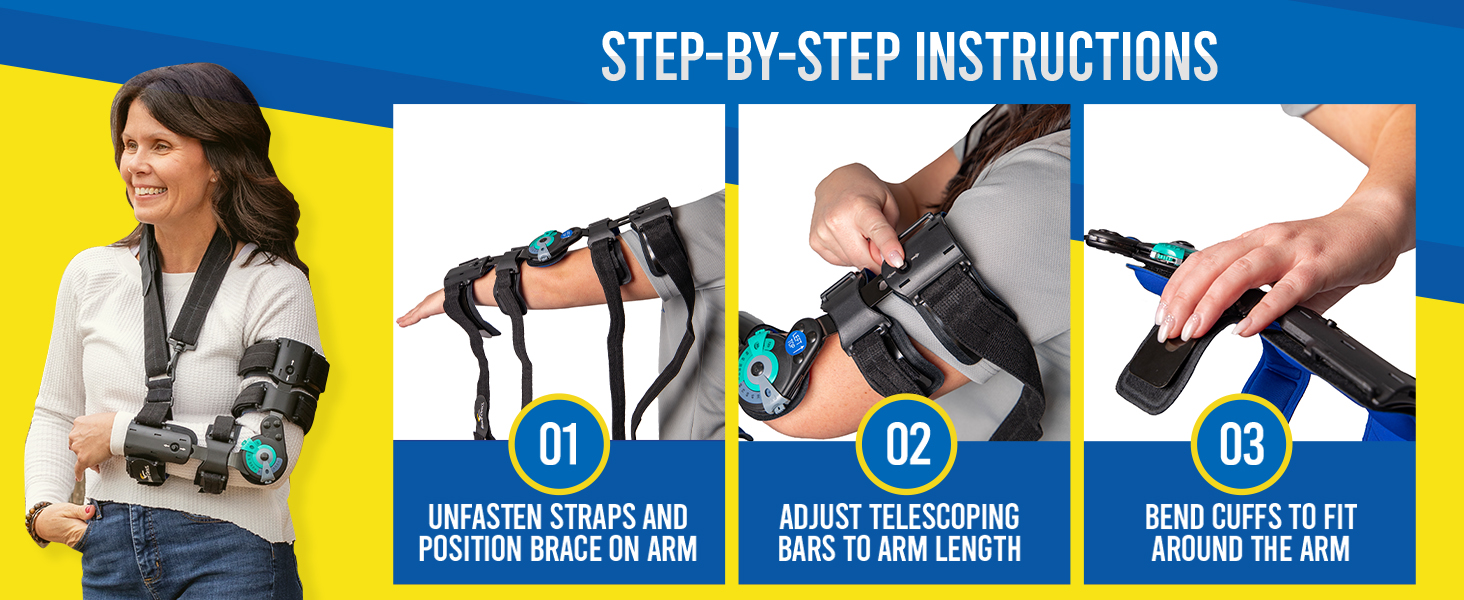 STEP-BY-STEP INSTRUCTIONS

01
UNFASTEN STRAPS AND POSITION BRACE ON ARM

02
ADJUST TELESCOPING BARS TO ARM LENGTH

03
BEND CUFFS TO FIT AROUND THE ARM